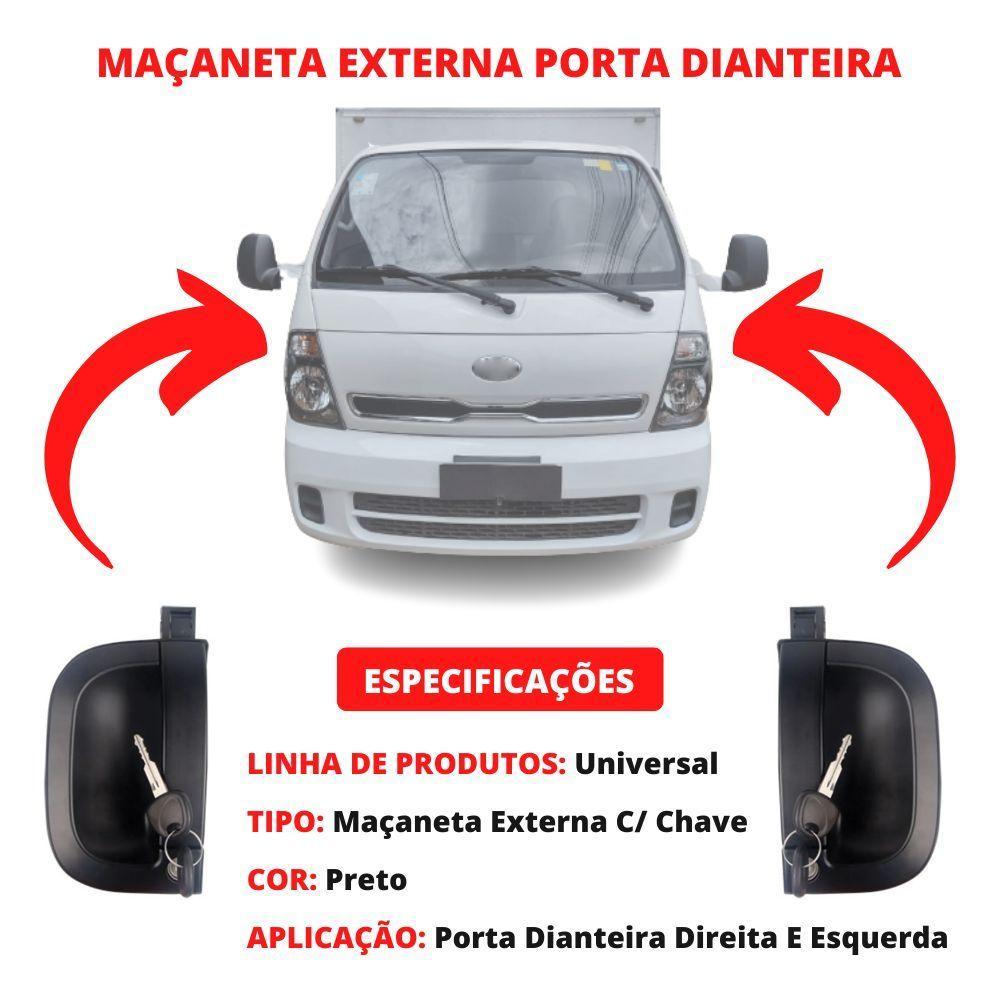 MAÇANETA EXTERNA PORTA DIANTEIRA

ESPECIFICAÇÕES

LINHA DE PRODUTOS: Universal

TIPO: Maçaneta Externa C/ Chave

COR: Preto

APLICAÇÃO: Porta Dianteira Direita E Esquerda