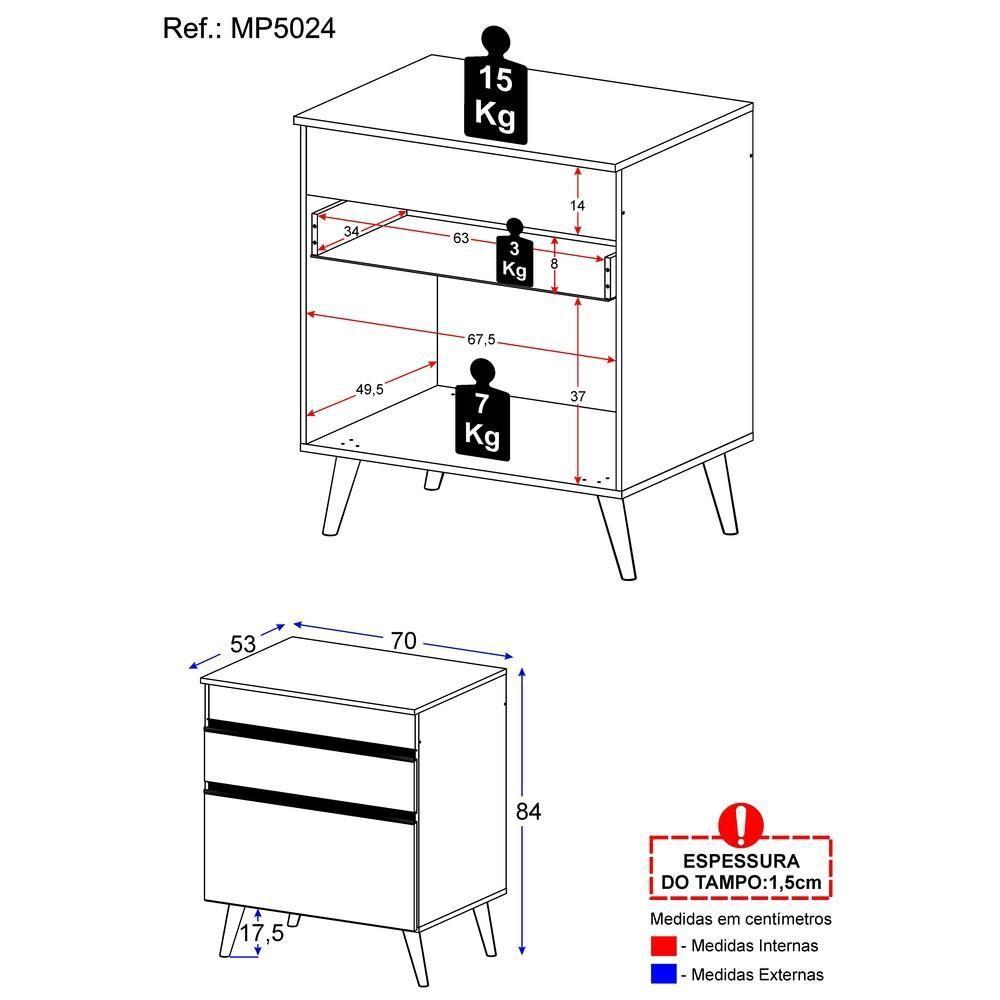 Ref.: MP5024

15 Kg

14

34

63

3 Kg

8

67,5

49,5

7 Kg

37

53

70

84

17,5

ESPESSURA DO TAMPO:1,5cm

Medidas em centímetros

- Medidas Internas

- Medidas Externas