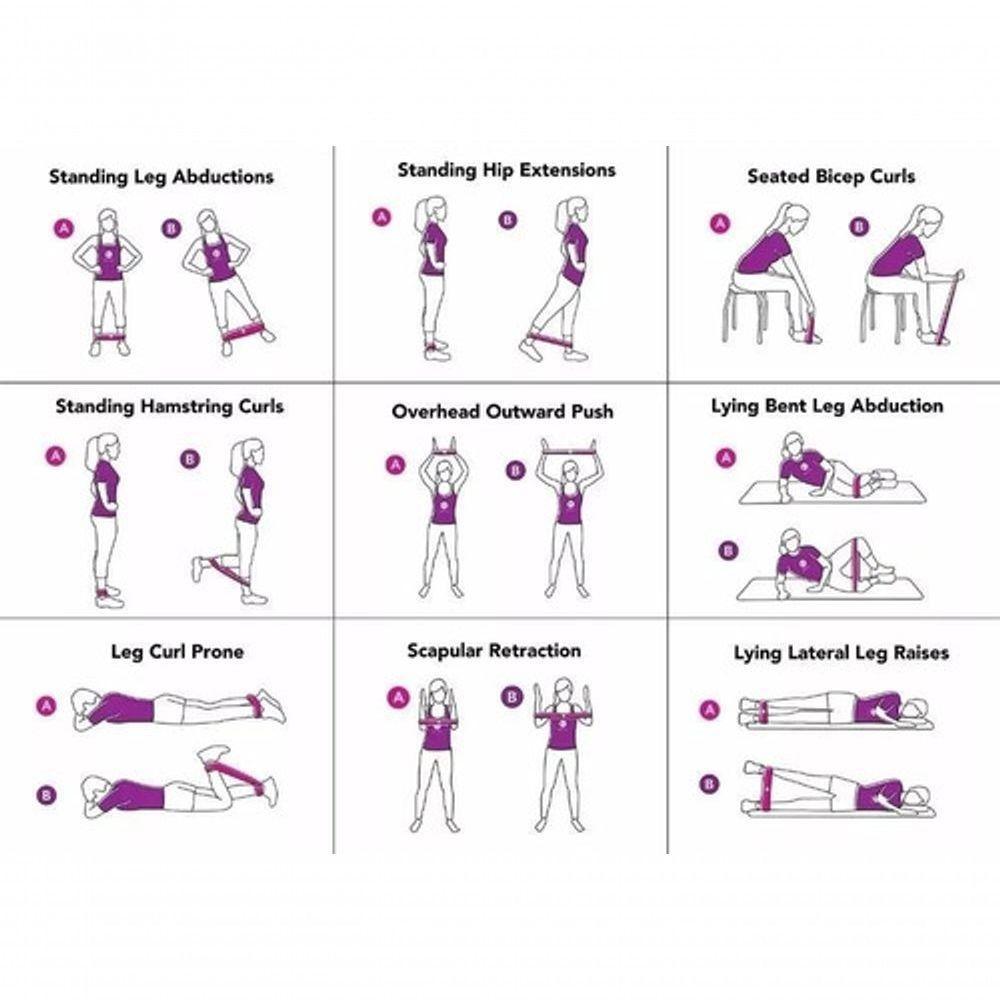 Standing Leg Abductions
A
B

Standing Hip Extensions
A
B

Seated Bicep Curls
A
B

Standing Hamstring Curls
A
B

Overhead Outward Push
A
B

Lying Bent Leg Abduction
A
B

Leg Curl Prone
A
B

Scapular Retraction
A
B

Lying Lateral Leg Raises
A
B