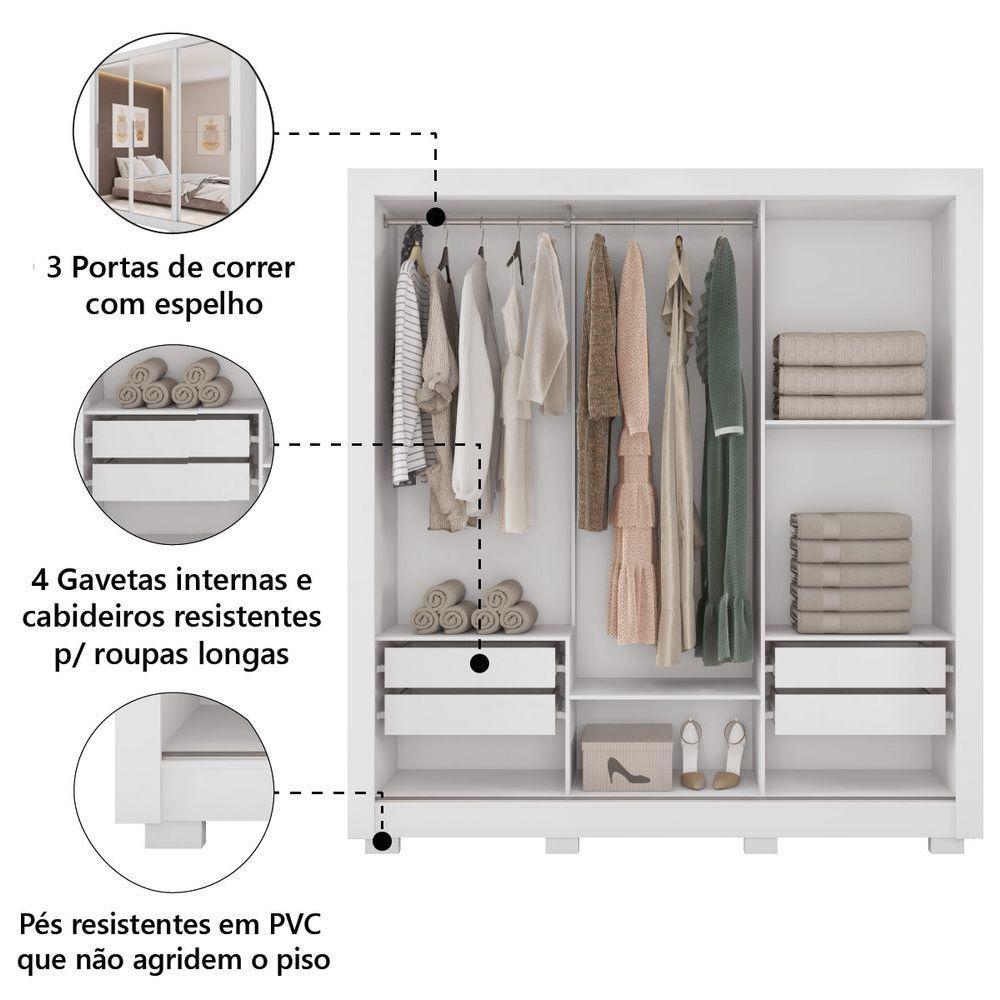 3 Portas de correr com espelho

4 Gavetas internas e cabideiros resistentes p/ roupas longas

Pés resistentes em PVC que não agridem o piso