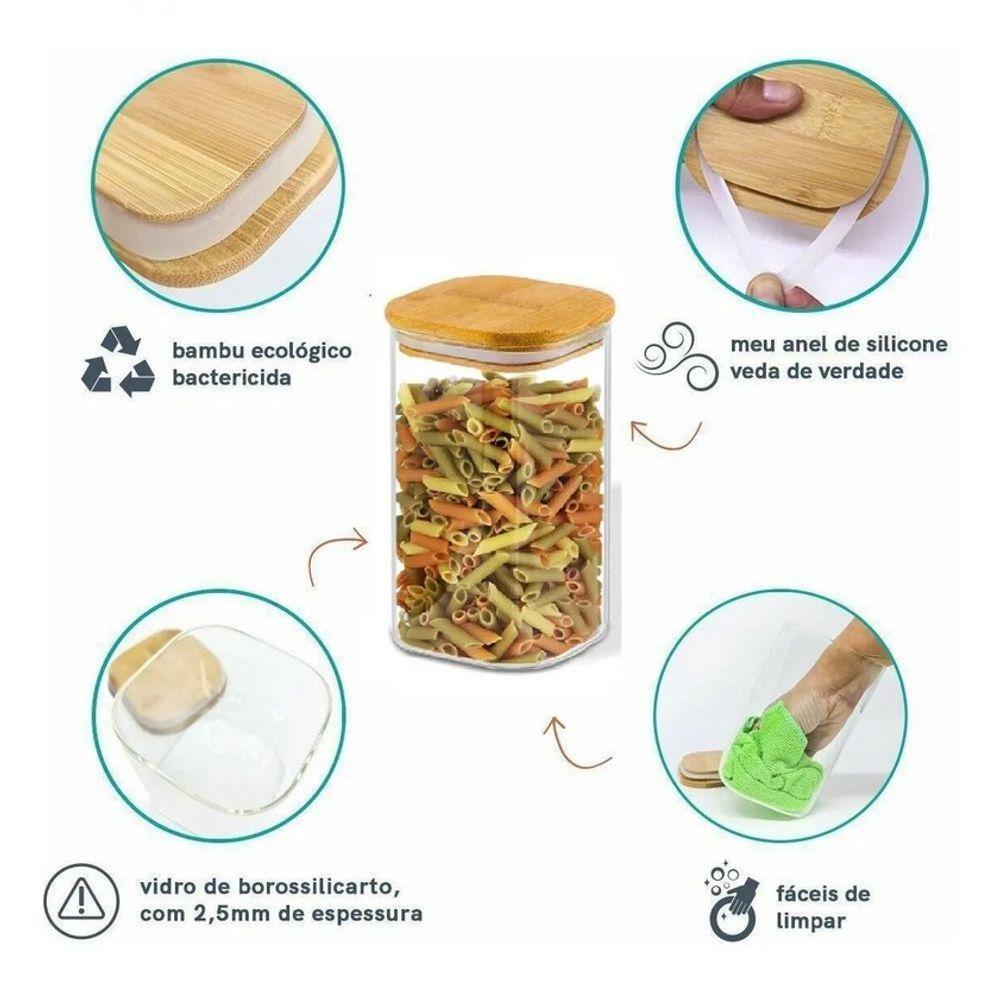 bambu ecológico
bactericida

meu anel de silicone
veda de verdade

vidro de borossilicarto,
com 2,5mm de espessura

fáceis de
limpar