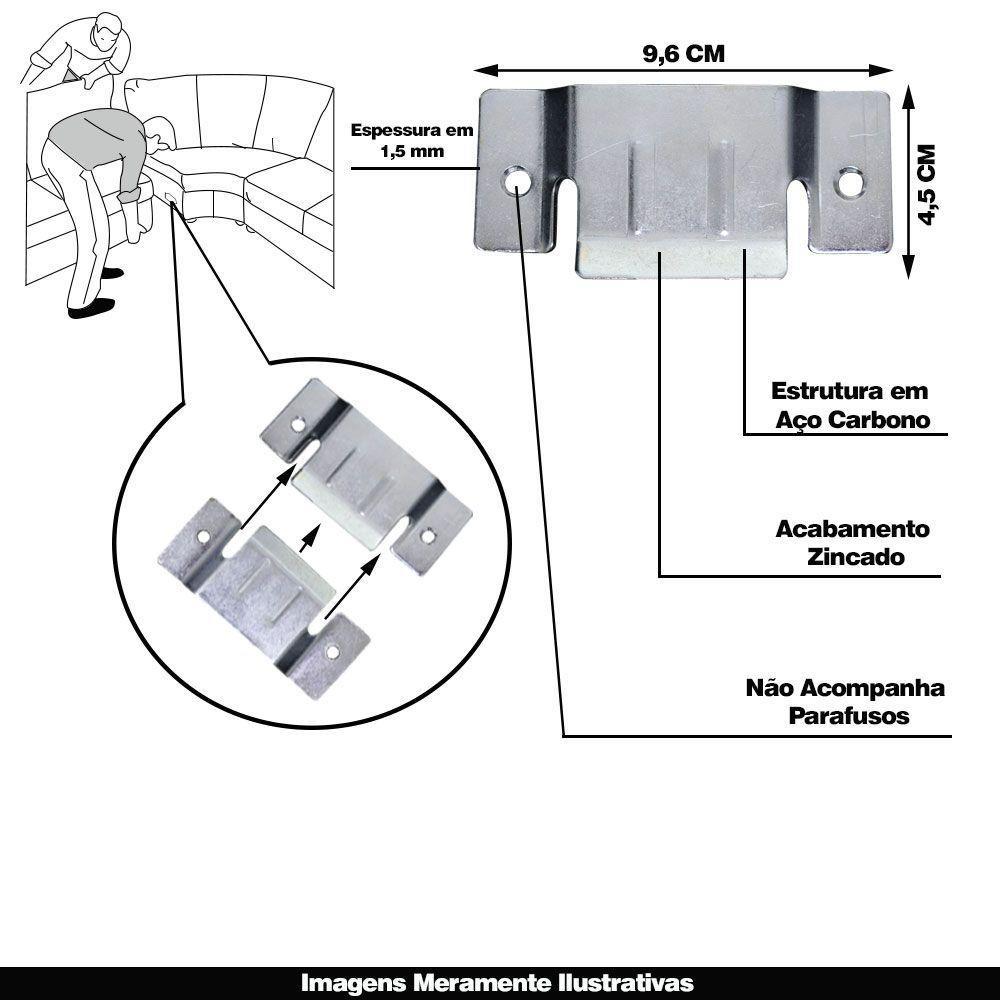 9,6 CM

Espessura em 1,5 mm

4,5 CM

Estrutura em Aço Carbono

Acabamento Zincado

Não Acompanha Parafusos

Imagens Meramente Ilustrativas