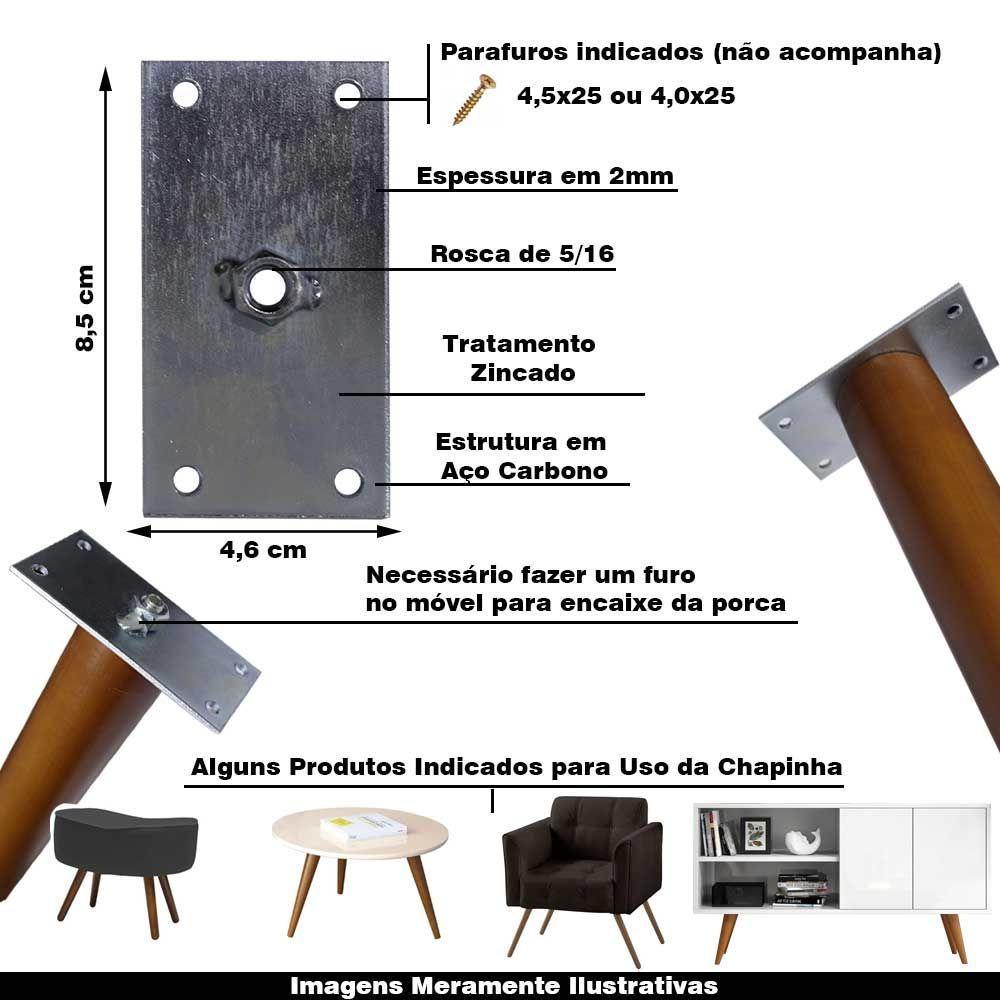 Parafuros indicados (não acompanha)
4,5x25 ou 4,0x25

Espessura em 2mm

Rosca de 5/16

8,5 cm

Tratamento Zincado

Estrutura em Aço Carbono

4,6 cm

Necessário fazer um furo no móvel para encaixe da porca

Alguns Produtos Indicados para Uso da Chapinha

Imagens Meramente Ilustrativas