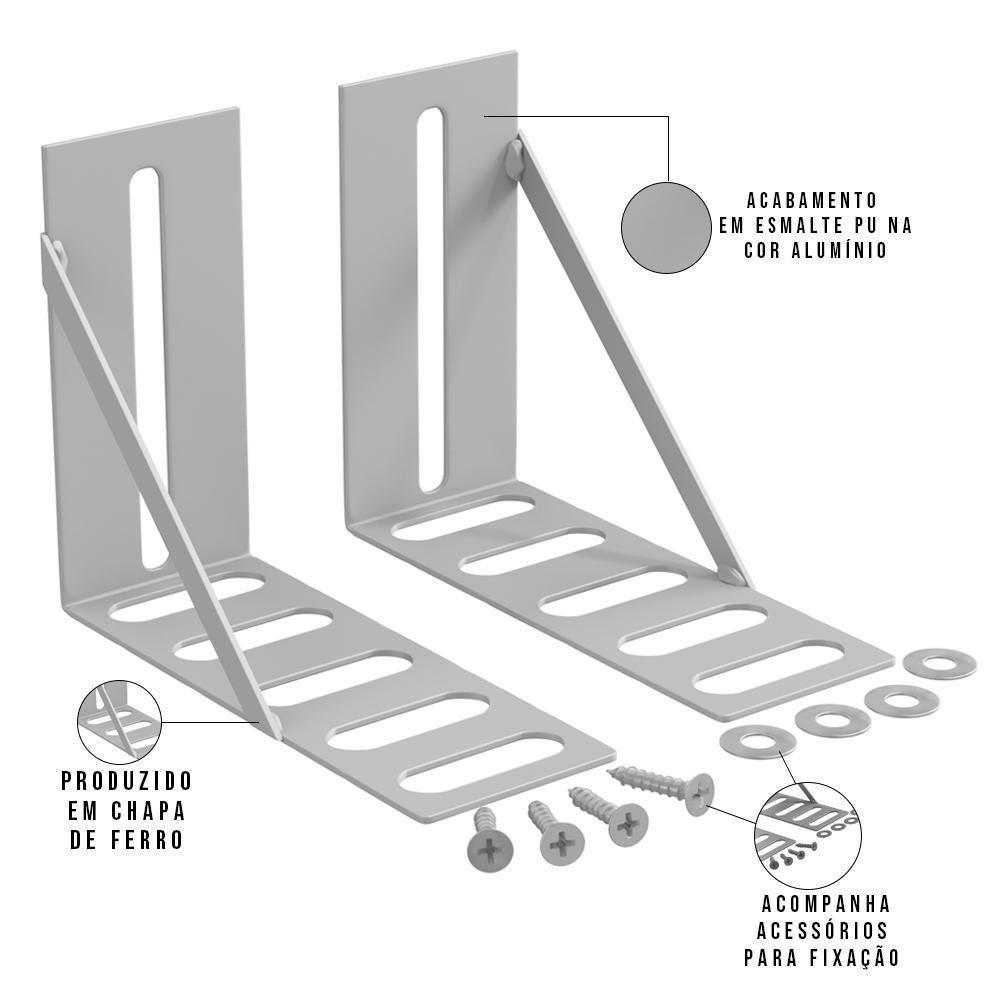 ACABAMENTO
EM ESMALTE PU NA
COR ALUMÍNIO

PRODUZIDO
EM CHAPA
DE FERRO

ACOMPANHA
ACESSÓRIOS
PARA FIXAÇÃO