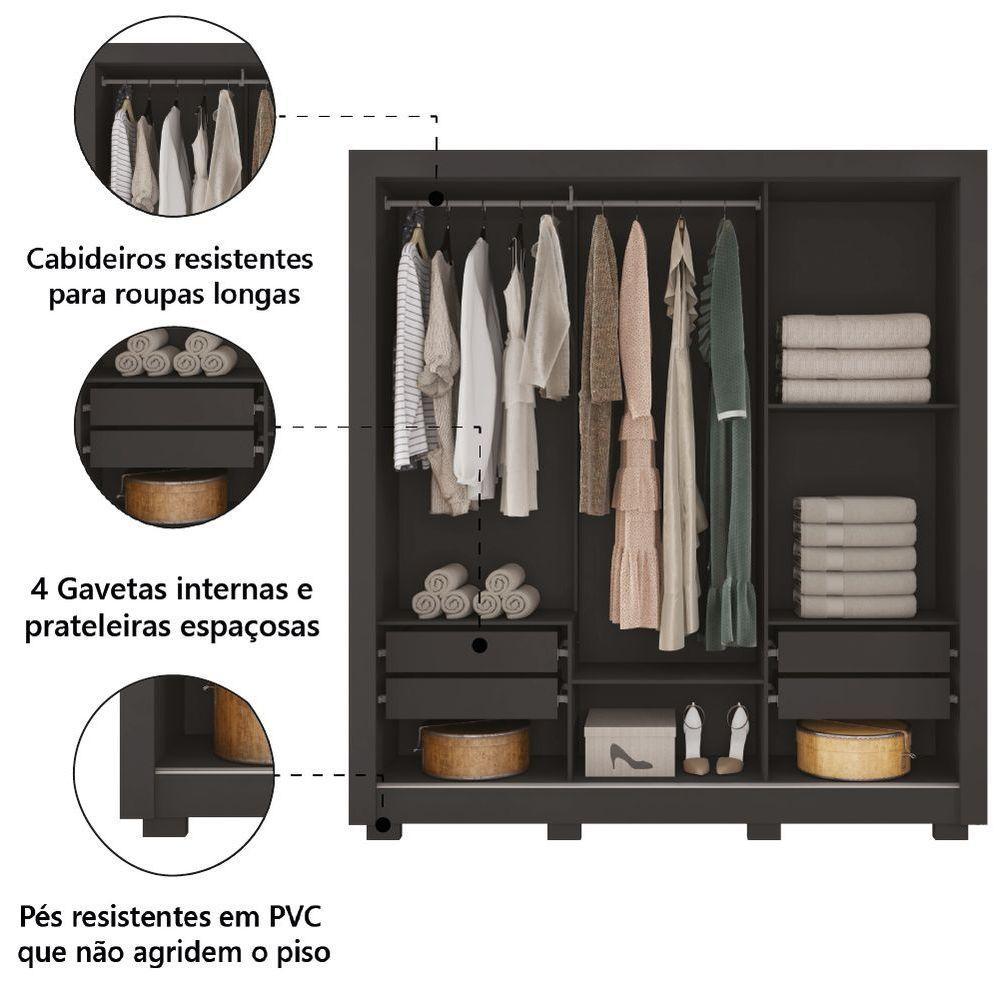 Cabideiros resistentes para roupas longas

4 Gavetas internas e prateleiras espaçosas

Pés resistentes em PVC que não agridem o piso