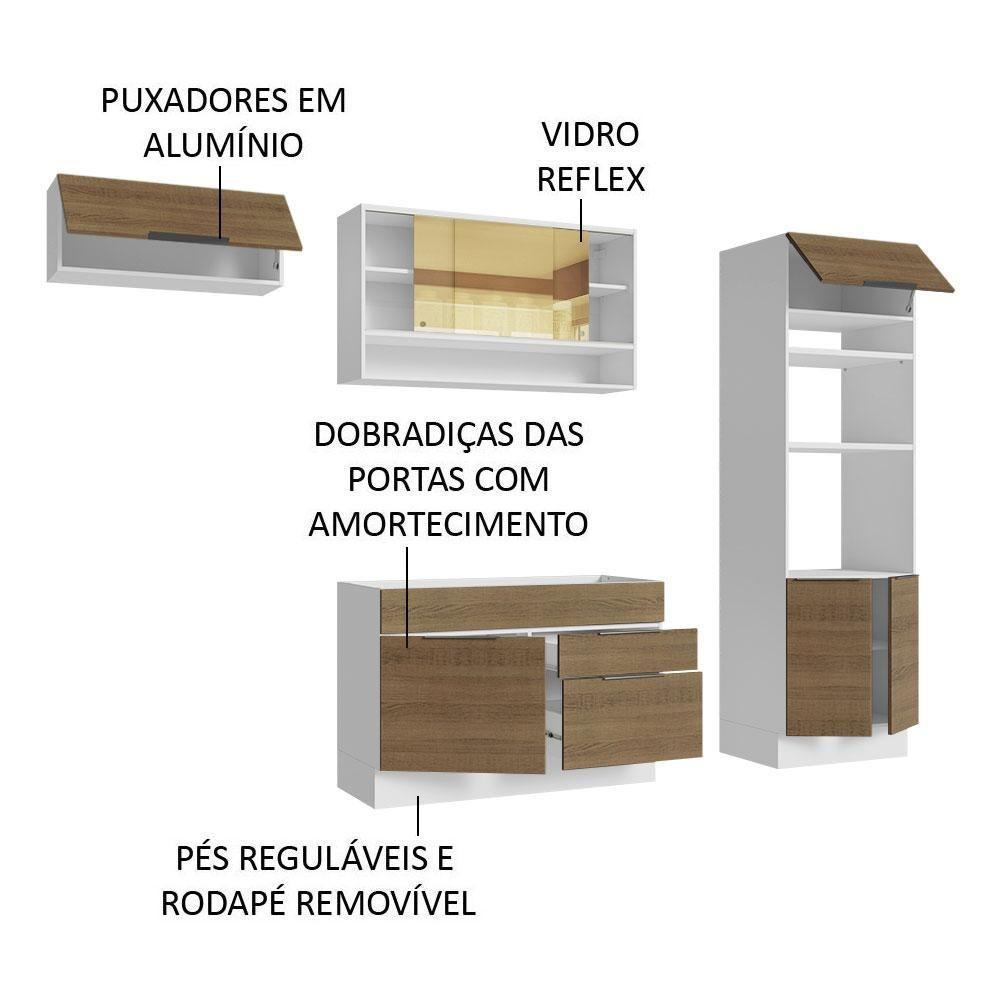 PUXADORES EM ALUMÍNIO

VIDRO REFLEX

DOBRADIÇAS DAS PORTAS COM AMORTECIMENTO

PÉS REGULÁVEIS E RODAPÉ REMOVÍVEL