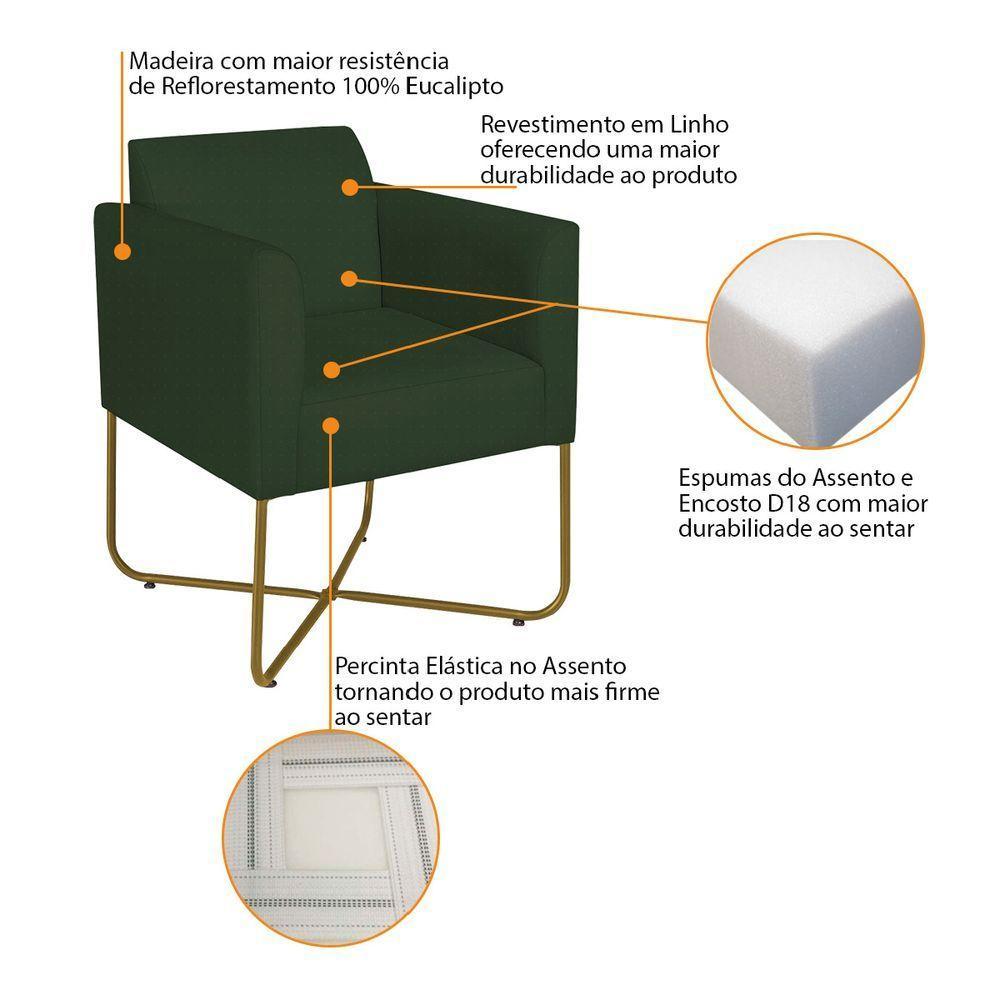 Madeira com maior resistência de Reflorestamento 100% Eucalipto

Revestimento em Linho oferecendo uma maior durabilidade ao produto

Espumas do Assento e Encosto D18 com maior durabilidade ao sentar

Percinta Elástica no Assento tornando o produto mais firme ao sentar