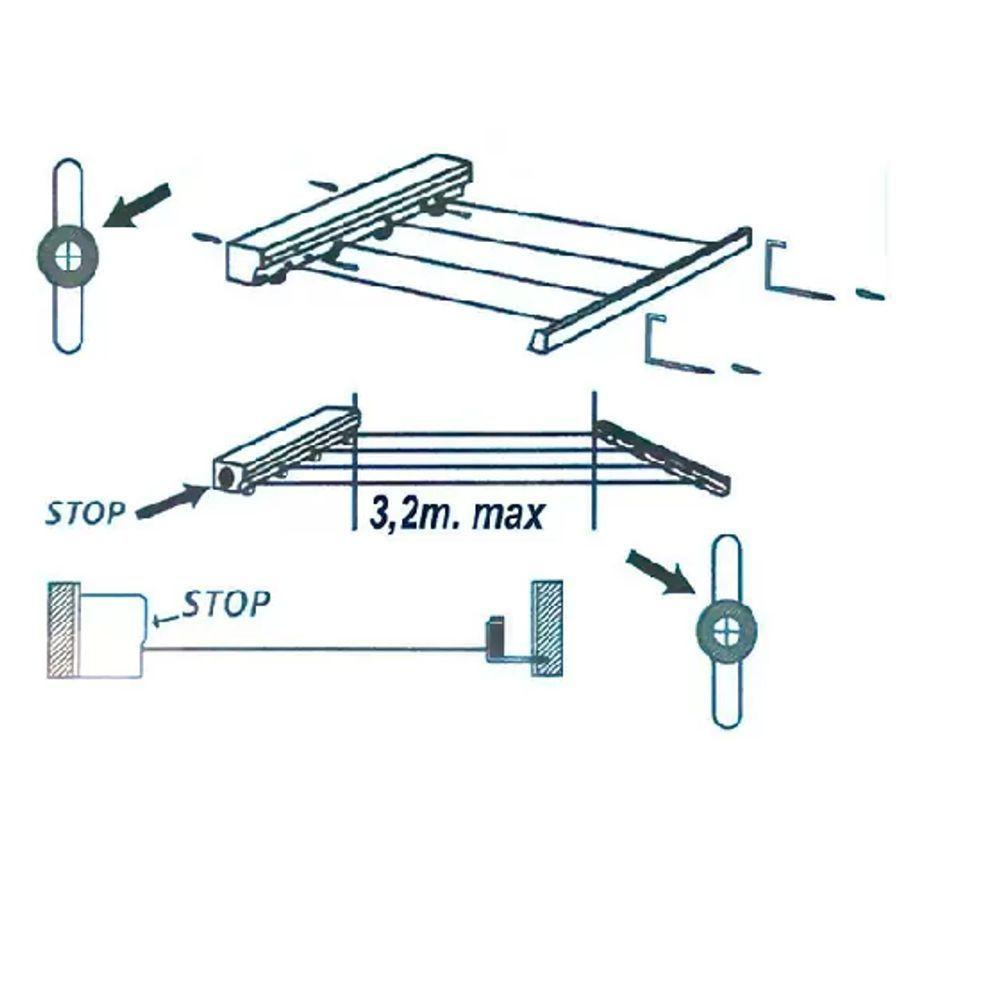 STOP

3,2m. max

STOP