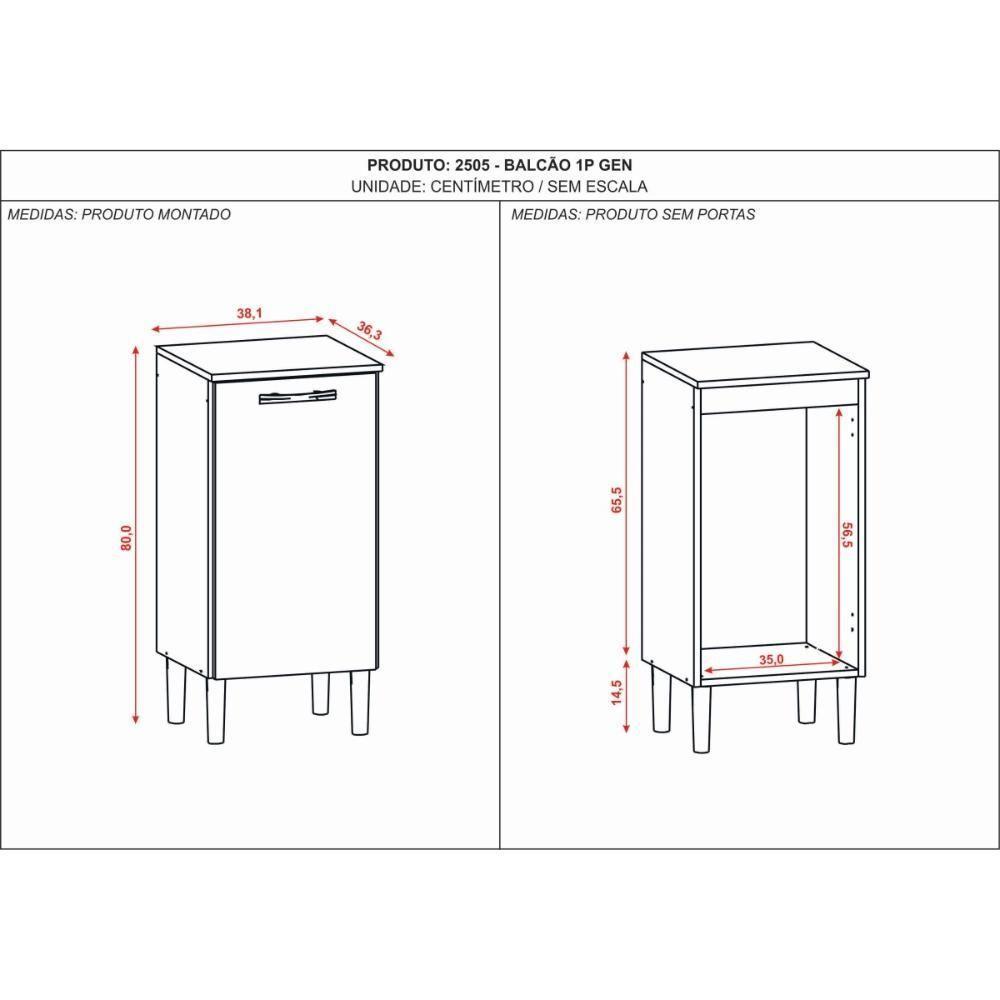 PRODUTO: 2505 - BALCÃO 1P GEN
UNIDADE: CENTÍMETRO / SEM ESCALA

MEDIDAS: PRODUTO MONTADO

38,1
36,3
80,0

MEDIDAS: PRODUTO SEM PORTAS

65,5
56,5
35,0
14,5