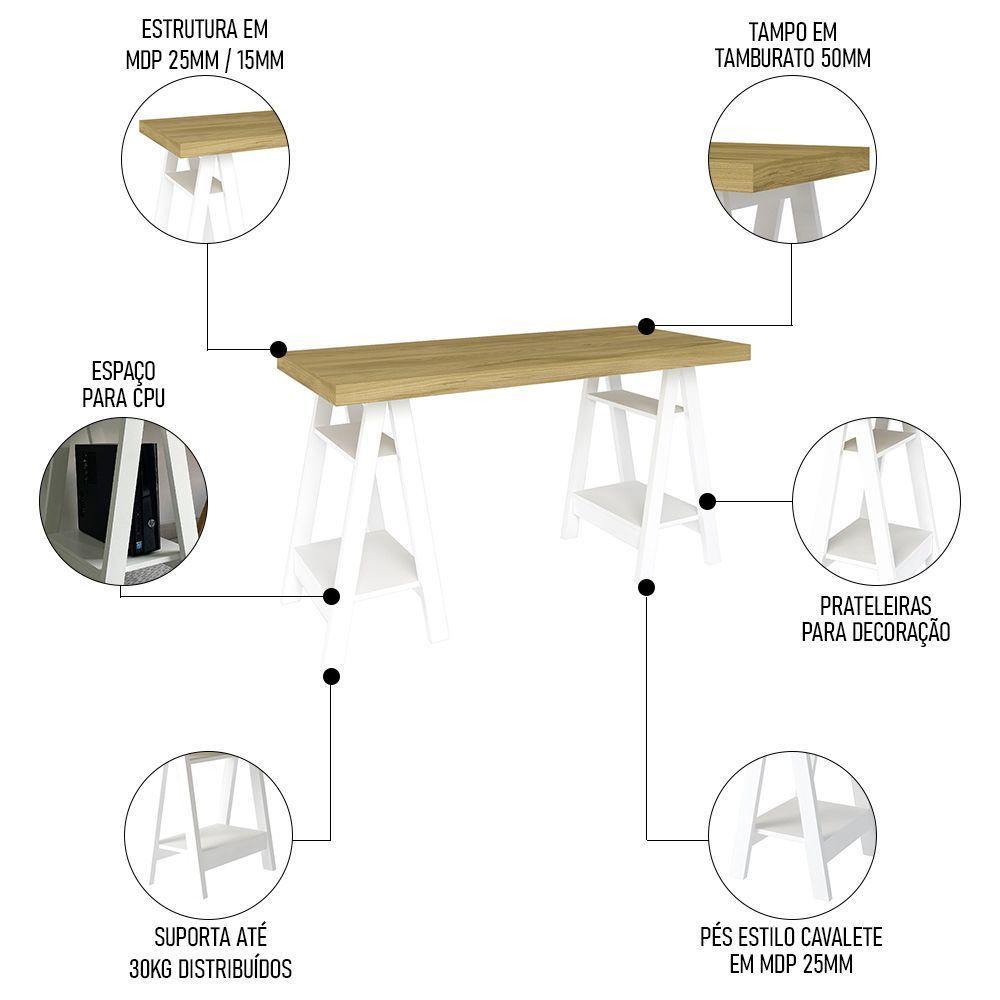 ESTRUTURA EM
MDP 25MM / 15MM

TAMPO EM
TAMBURATO 50MM

ESPAÇO
PARA CPU

PRATELEIRAS
PARA DECORAÇÃO

SUPORTA ATÉ
30KG DISTRIBUÍDOS

PÉS ESTILO CAVALETE
EM MDP 25MM