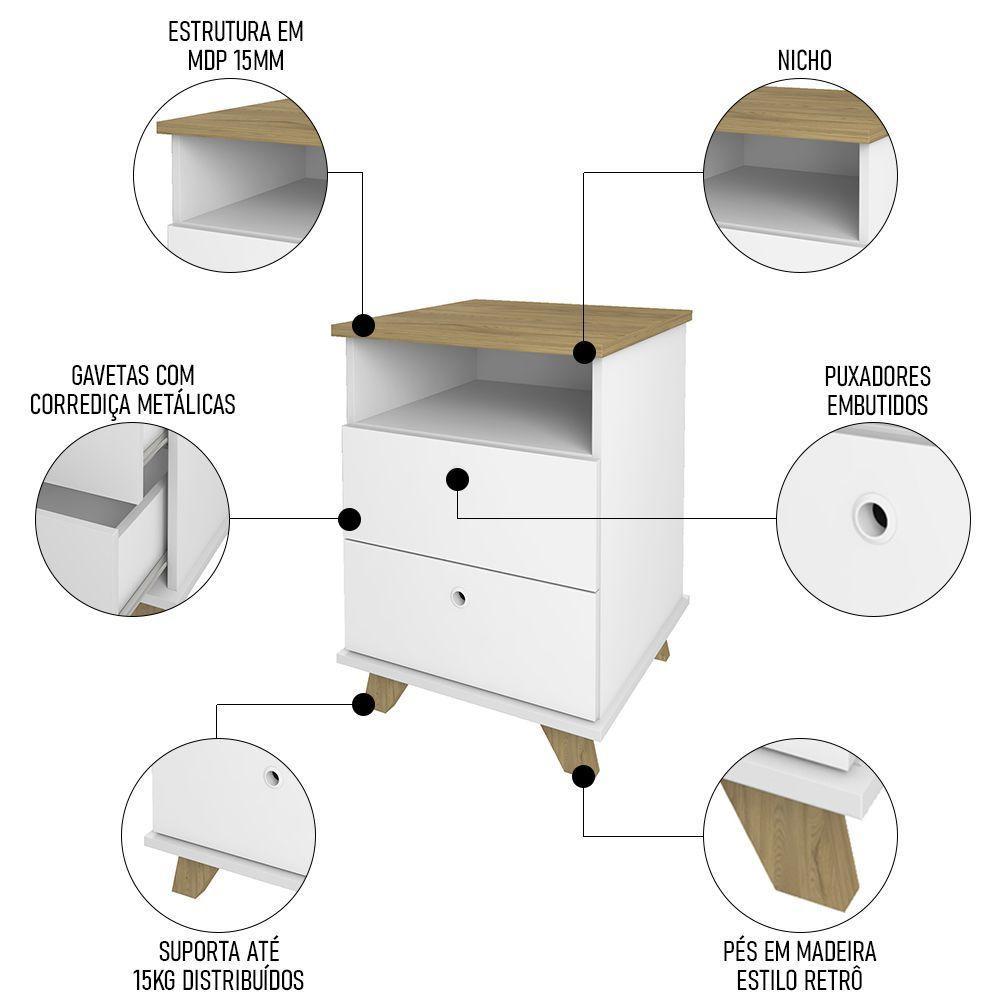 ESTRUTURA EM MDP 15MM

NICHO

GAVETAS COM CORREDIÇA METÁLICAS

PUXADORES EMBUTIDOS

SUPORTA ATÉ 15KG DISTRIBUÍDOS

PÉS EM MADEIRA ESTILO RETRÔ