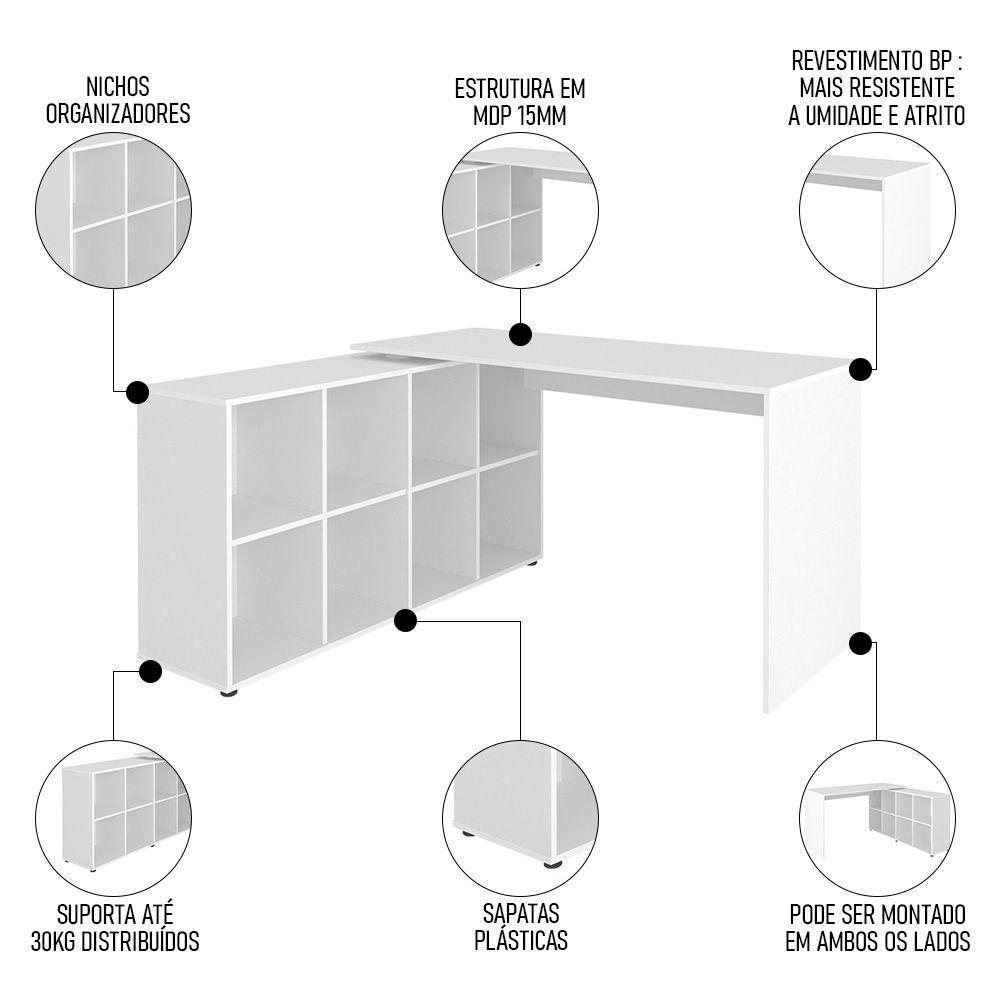 NICHOS ORGANIZADORES

ESTRUTURA EM MDP 15MM

REVESTIMENTO BP : MAIS RESISTENTE A UMIDADE E ATRITO

SUPORTA ATÉ 30KG DISTRIBUÍDOS

SAPATAS PLÁSTICAS

PODE SER MONTADO EM AMBOS OS LADOS