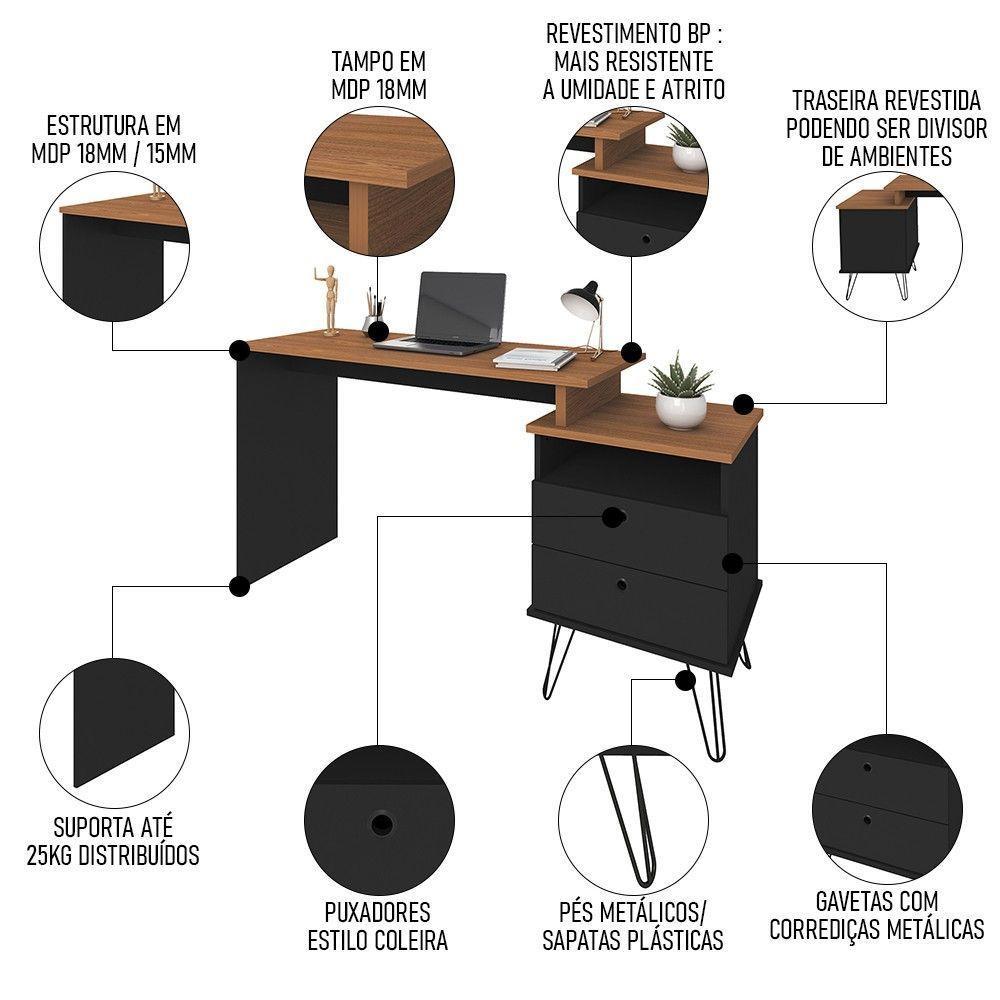 ESTRUTURA EM MDP 18MM / 15MM

TAMPO EM MDP 18MM

REVESTIMENTO BP : MAIS RESISTENTE A UMIDADE E ATRITO

TRASEIRA REVESTIDA PODENDO SER DIVISOR DE AMBIENTES

SUPORTA ATÉ 25KG DISTRIBUÍDOS

PUXADORES ESTILO COLEIRA

PÉS METÁLICOS/ SAPATAS PLÁSTICAS

GAVETAS COM CORREDIÇAS METÁLICAS