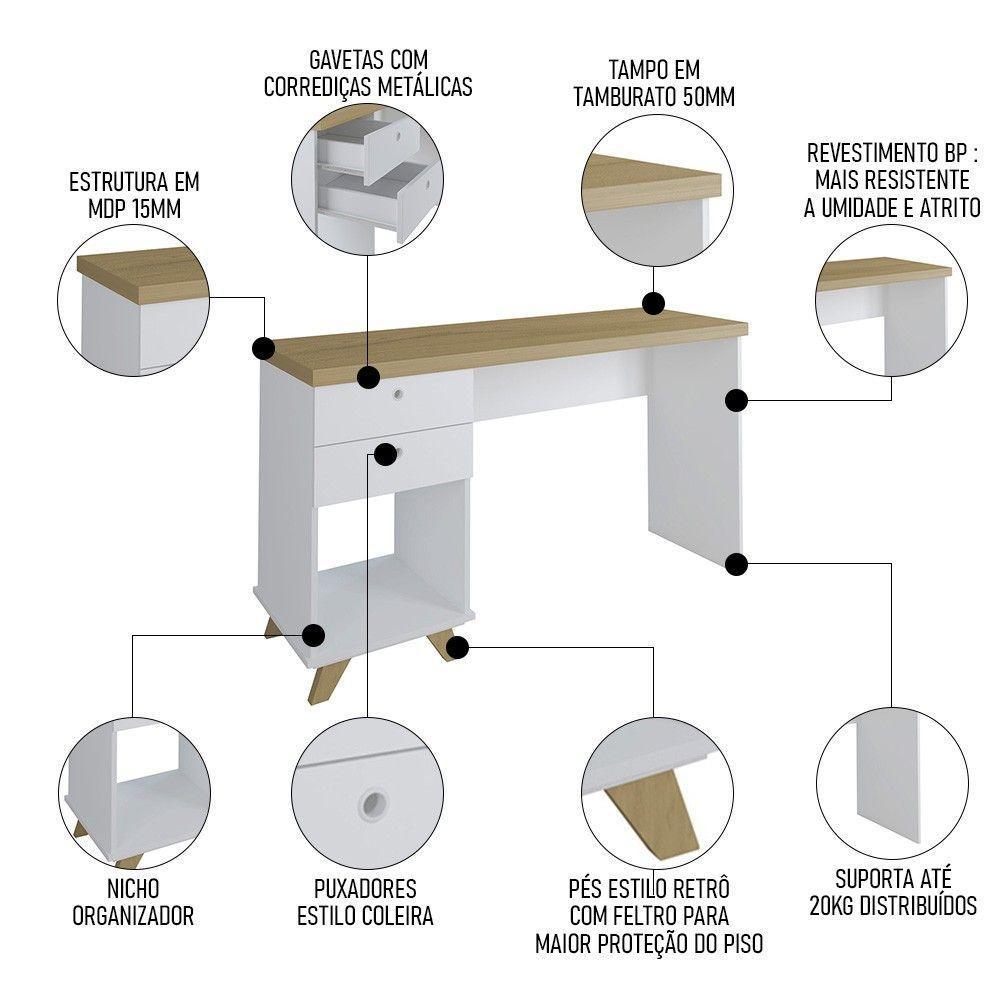 GAVETAS COM CORREDIÇAS METÁLICAS

TAMPO EM TAMBURATO 50MM

ESTRUTURA EM MDP 15MM

REVESTIMENTO BP : MAIS RESISTENTE A UMIDADE E ATRITO

NICHO ORGANIZADOR

PUXADORES ESTILO COLEIRA

PÉS ESTILO RETRÔ COM FELTRO PARA MAIOR PROTEÇÃO DO PISO

SUPORTA ATÉ 20KG DISTRIBUÍDOS