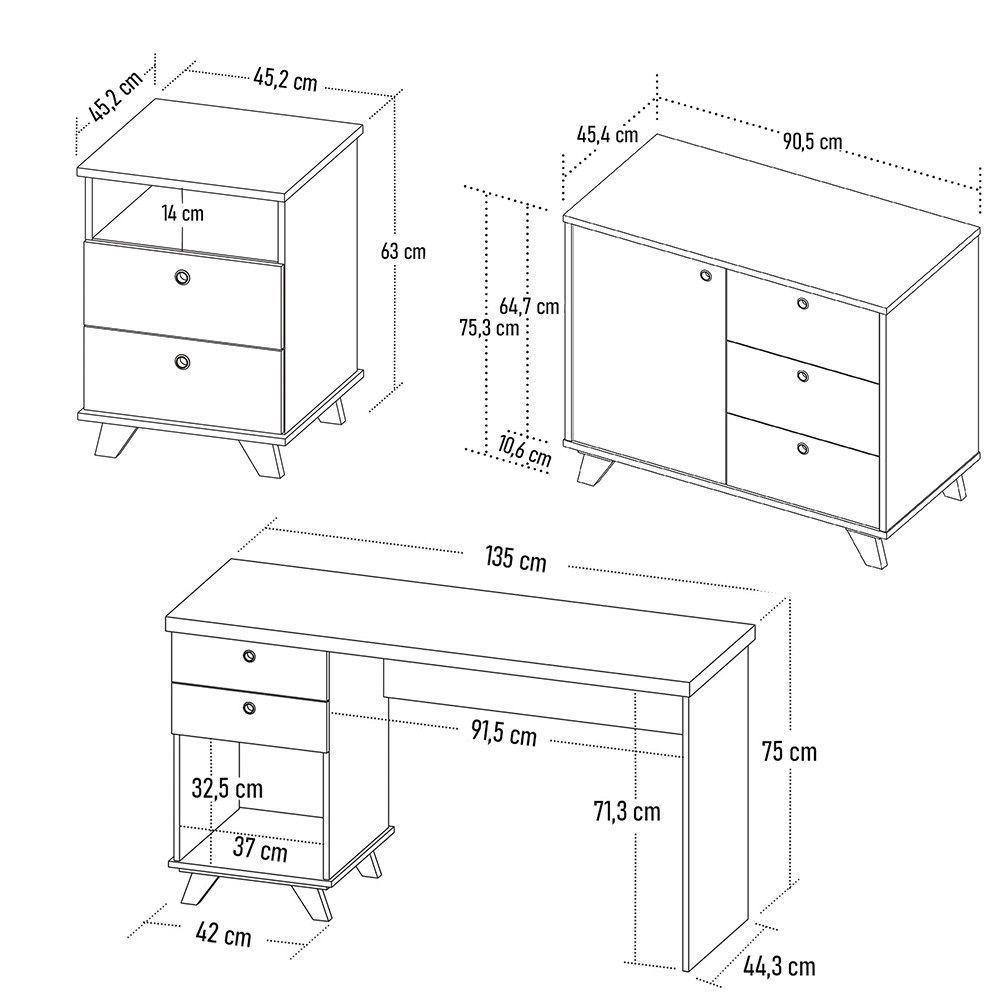 45,2 cm
45,2 cm
14 cm
63 cm
45,4 cm
90,5 cm
64,7 cm
75,3 cm
10,6 cm
135 cm
91,5 cm
75 cm
32,5 cm
71,3 cm
37 cm
42 cm
44,3 cm