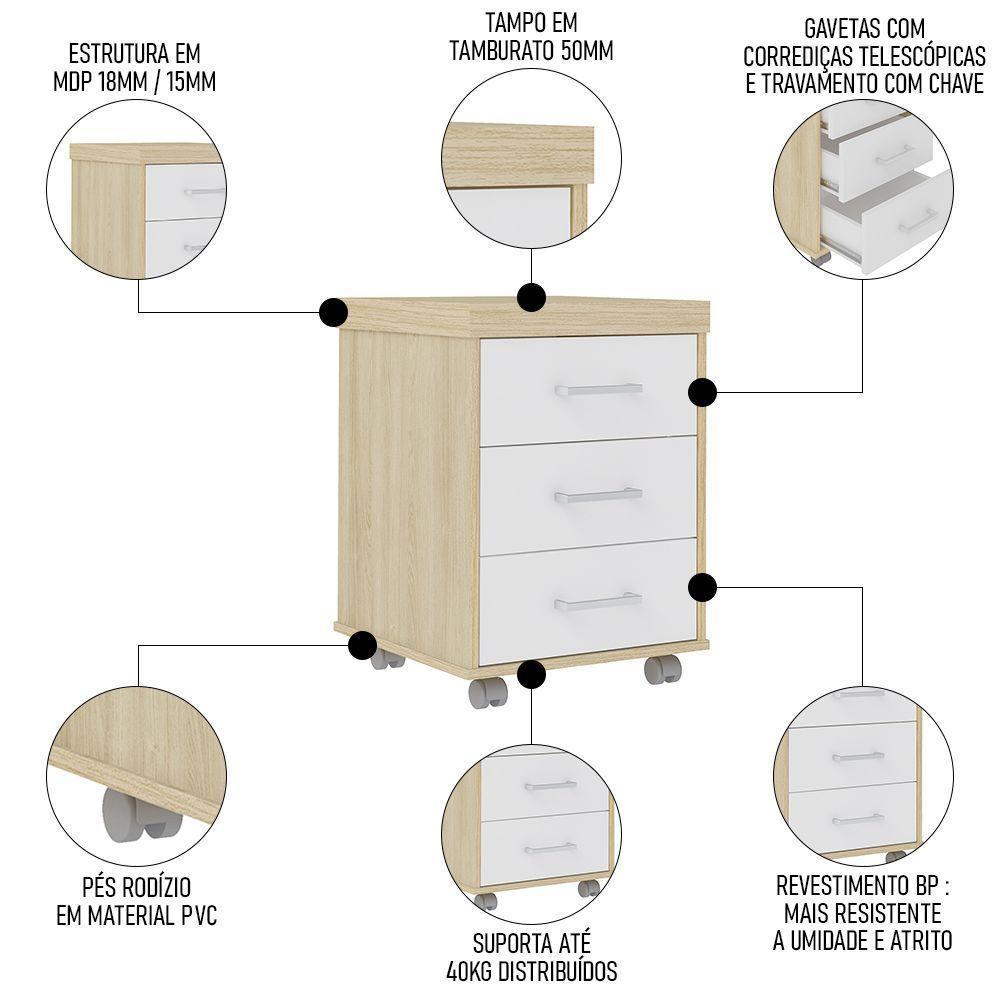 ESTRUTURA EM MDP 18MM / 15MM

TAMPO EM TAMBURATO 50MM

GAVETAS COM CORREDIÇAS TELESCÓPICAS E TRAVAMENTO COM CHAVE

PÉS RODÍZIO EM MATERIAL PVC

SUPORTA ATÉ 40KG DISTRIBUÍDOS

REVESTIMENTO BP : MAIS RESISTENTE A UMIDADE E ATRITO