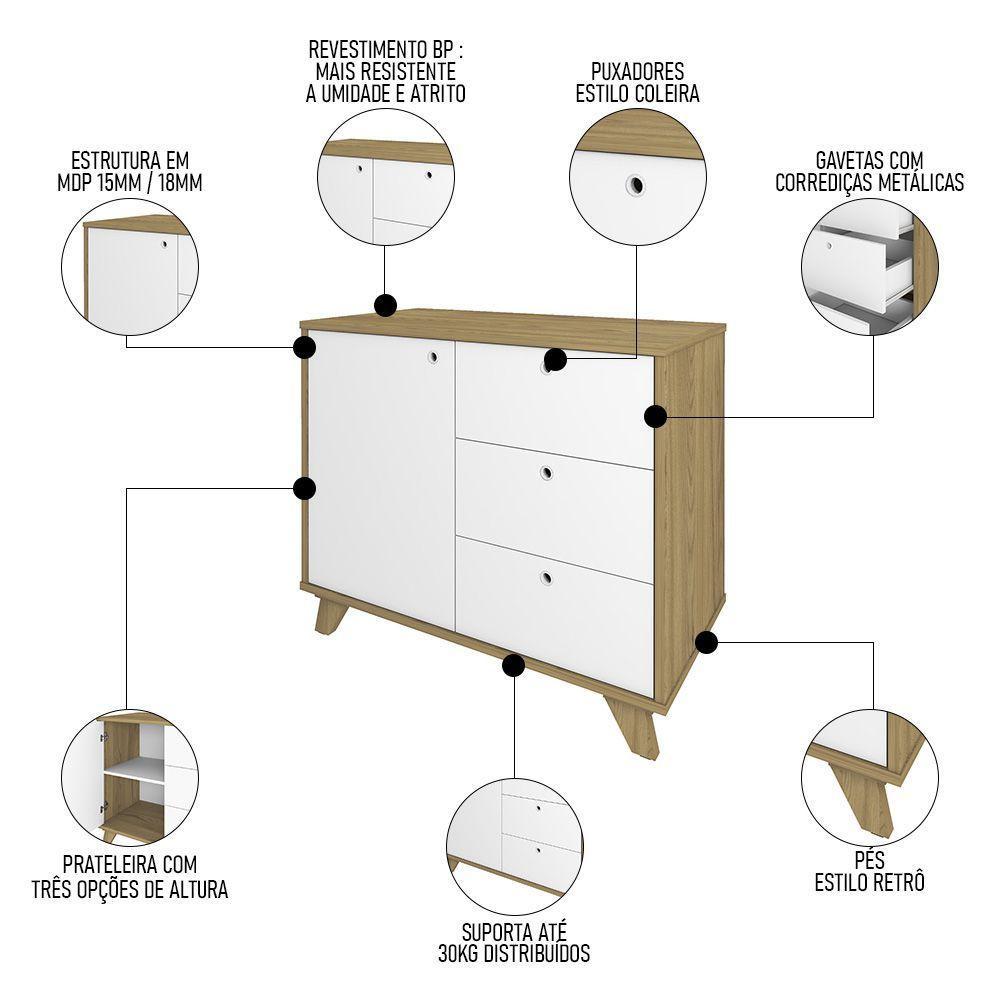 REVESTIMENTO BP :
MAIS RESISTENTE
A UMIDADE E ATRITO

PUXADORES
ESTILO COLEIRA

ESTRUTURA EM
MDP 15MM / 18MM

GAVETAS COM
CORREDIÇAS METÁLICAS

PRATELEIRA COM
TRÊS OPÇÕES DE ALTURA

SUPORTA ATÉ
30KG DISTRIBUÍDOS

PÉS
ESTILO RETRÔ