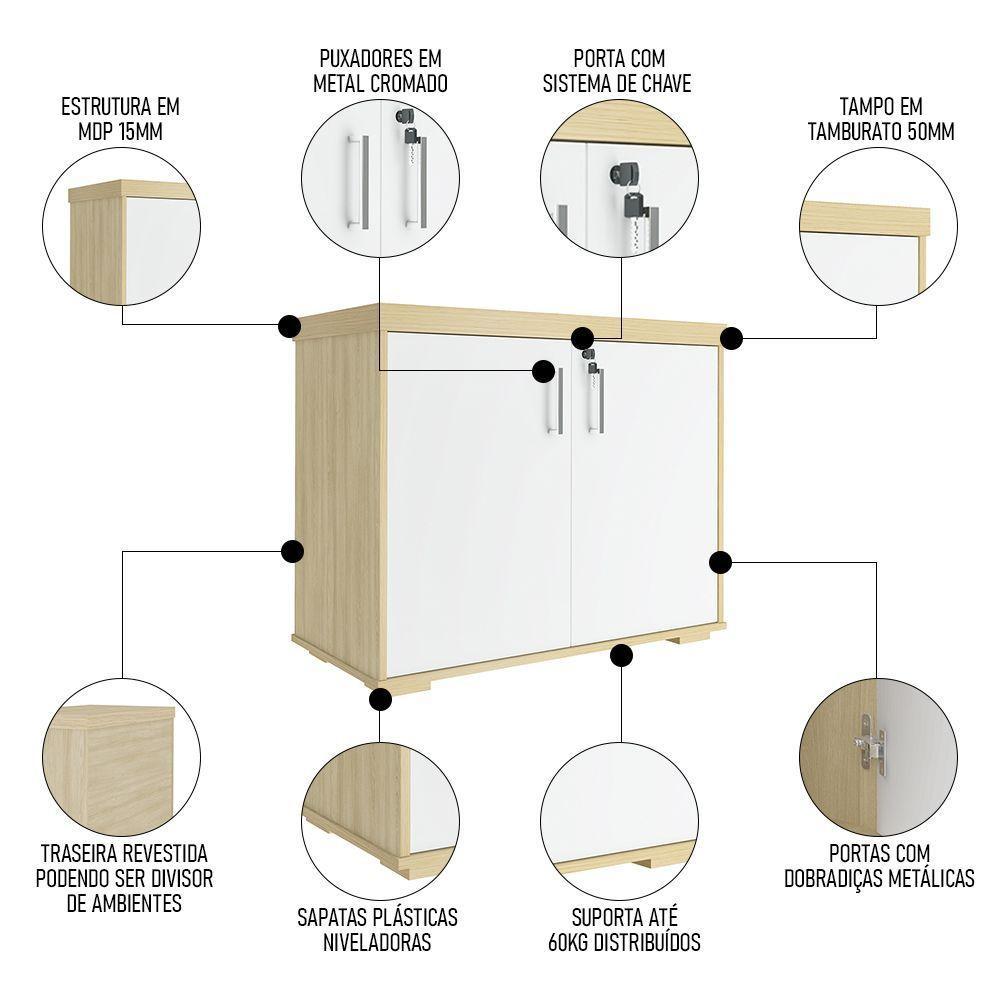 ESTRUTURA EM MDP 15MM

PUXADORES EM METAL CROMADO

PORTA COM SISTEMA DE CHAVE

TAMPO EM TAMBURATO 50MM

TRASEIRA REVESTIDA PODENDO SER DIVISOR DE AMBIENTES

SAPATAS PLÁSTICAS NIVELADORAS

SUPORTA ATÉ 60KG DISTRIBUÍDOS

PORTAS COM DOBRADIÇAS METÁLICAS