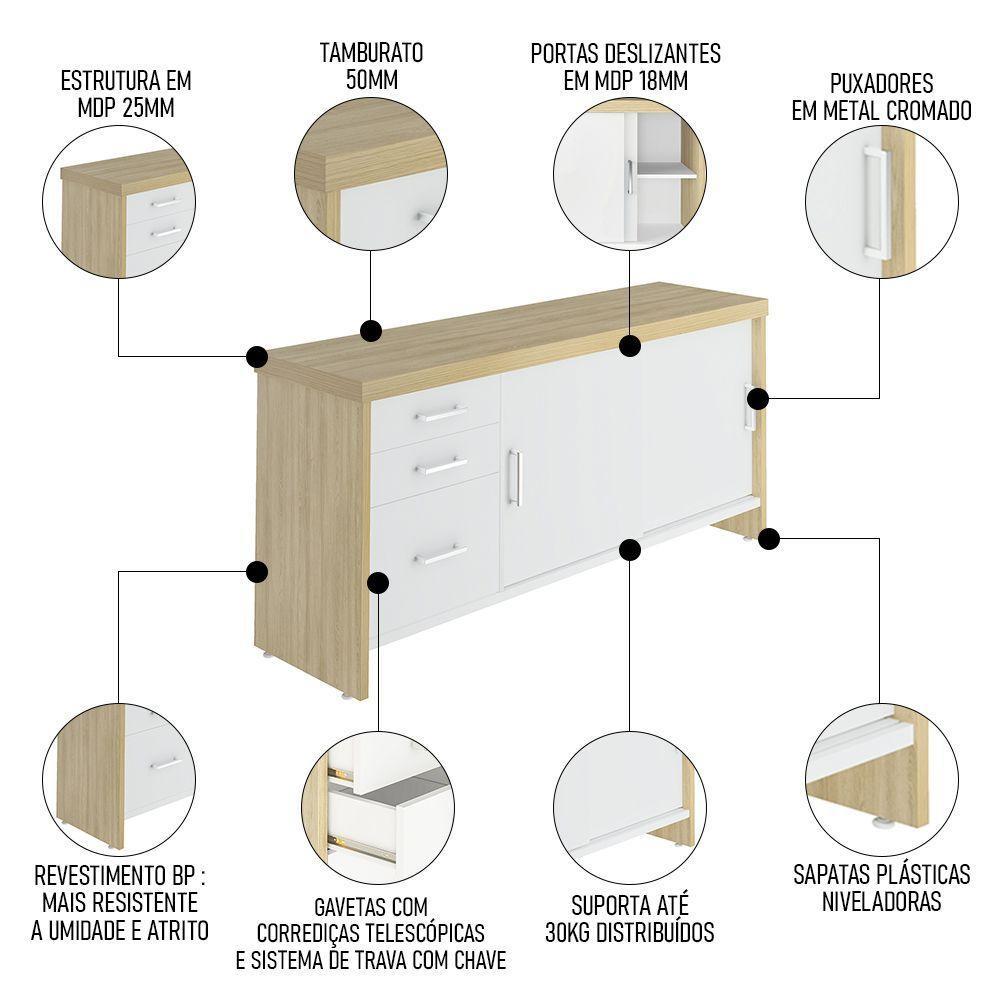 ESTRUTURA EM MDP 25MM

TAMBURATO 50MM

PORTAS DESLIZANTES EM MDP 18MM

PUXADORES EM METAL CROMADO

REVESTIMENTO BP : MAIS RESISTENTE A UMIDADE E ATRITO

GAVETAS COM CORREDIÇAS TELESCÓPICAS E SISTEMA DE TRAVA COM CHAVE

SUPORTA ATÉ 30KG DISTRIBUÍDOS

SAPATAS PLÁSTICAS NIVELADORAS