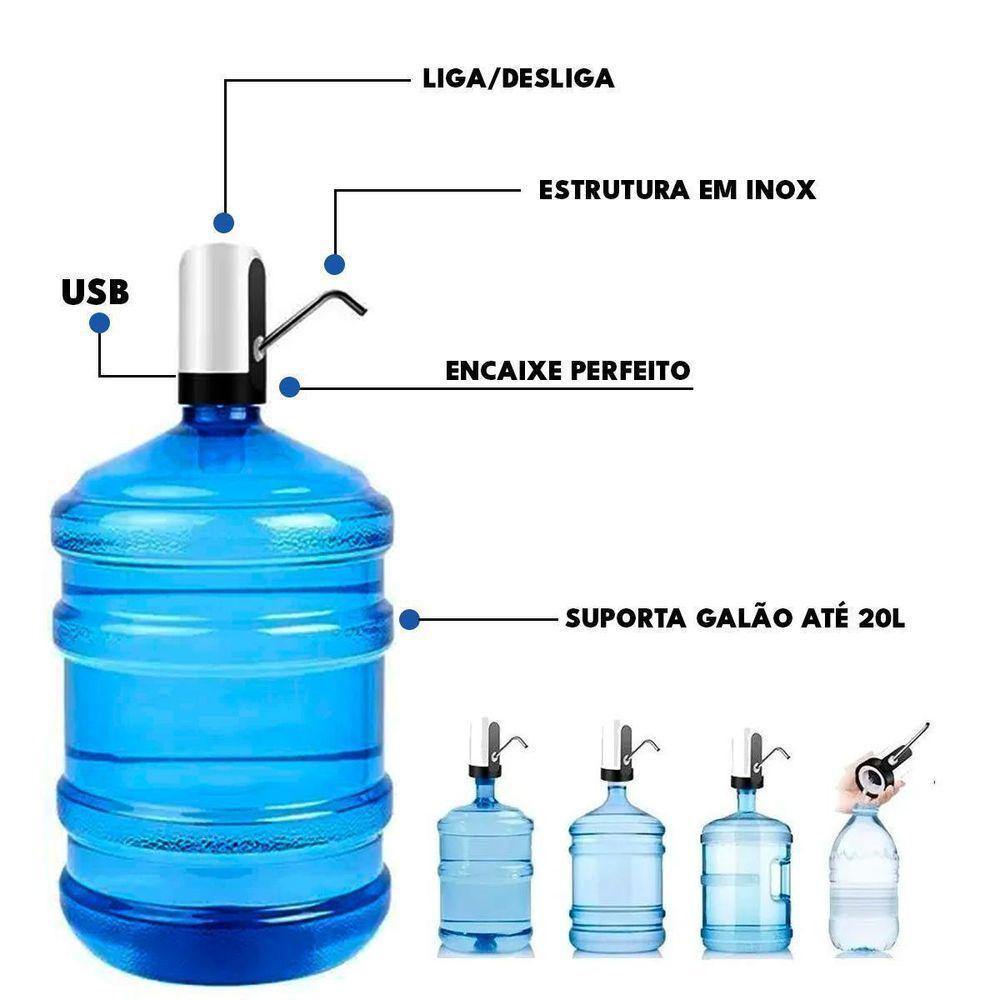 LIGA/DESLIGA

ESTRUTURA EM INOX

USB

ENCAIXE PERFEITO

SUPORTA GALÃO ATÉ 20L