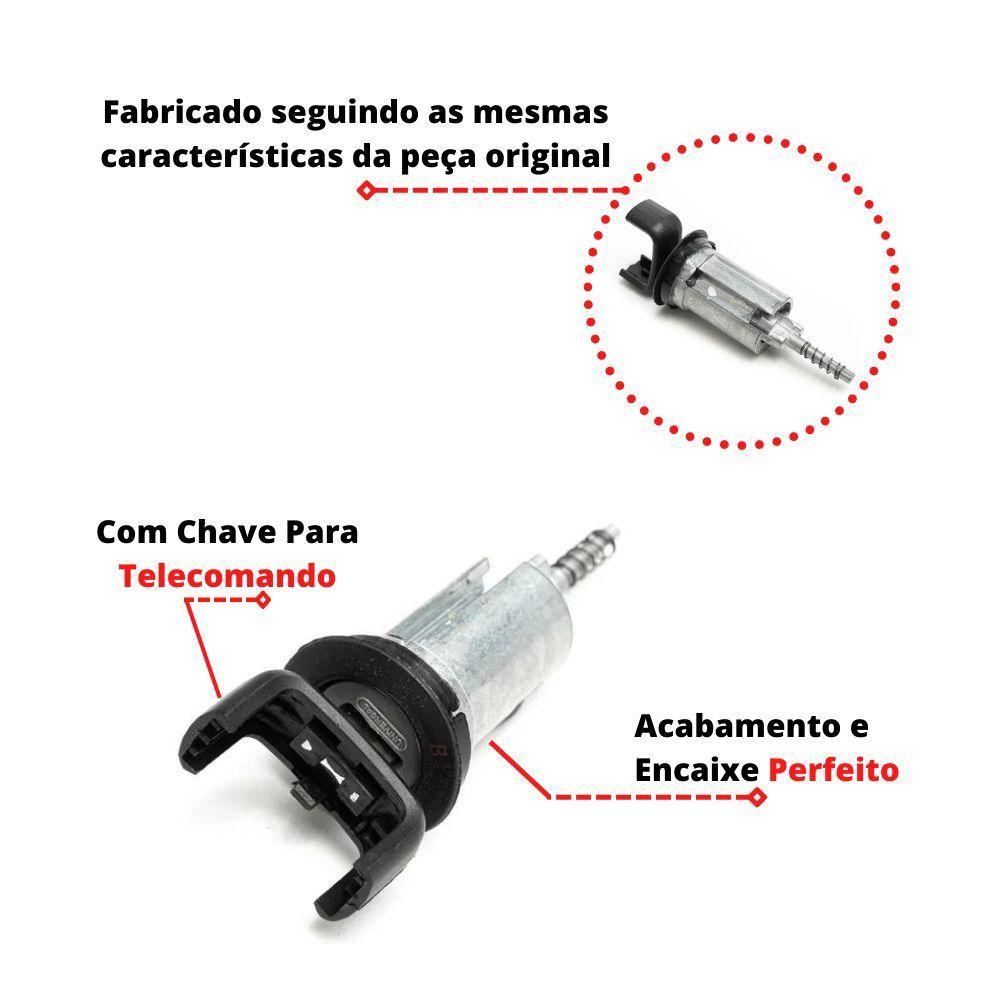 Fabricado seguindo as mesmas características da peça original

Com Chave Para Telecomando

Acabamento e Encaixe Perfeito