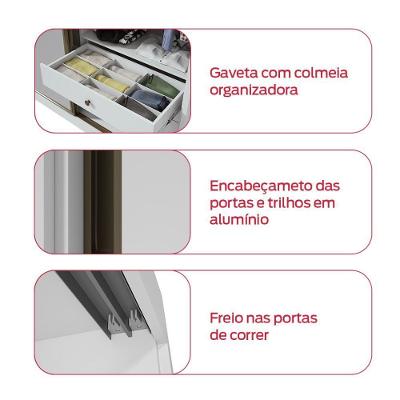 Gaveta com colmeia organizadora

Encabeçameto das portas e trilhos em alumínio

Freio nas portas de correr