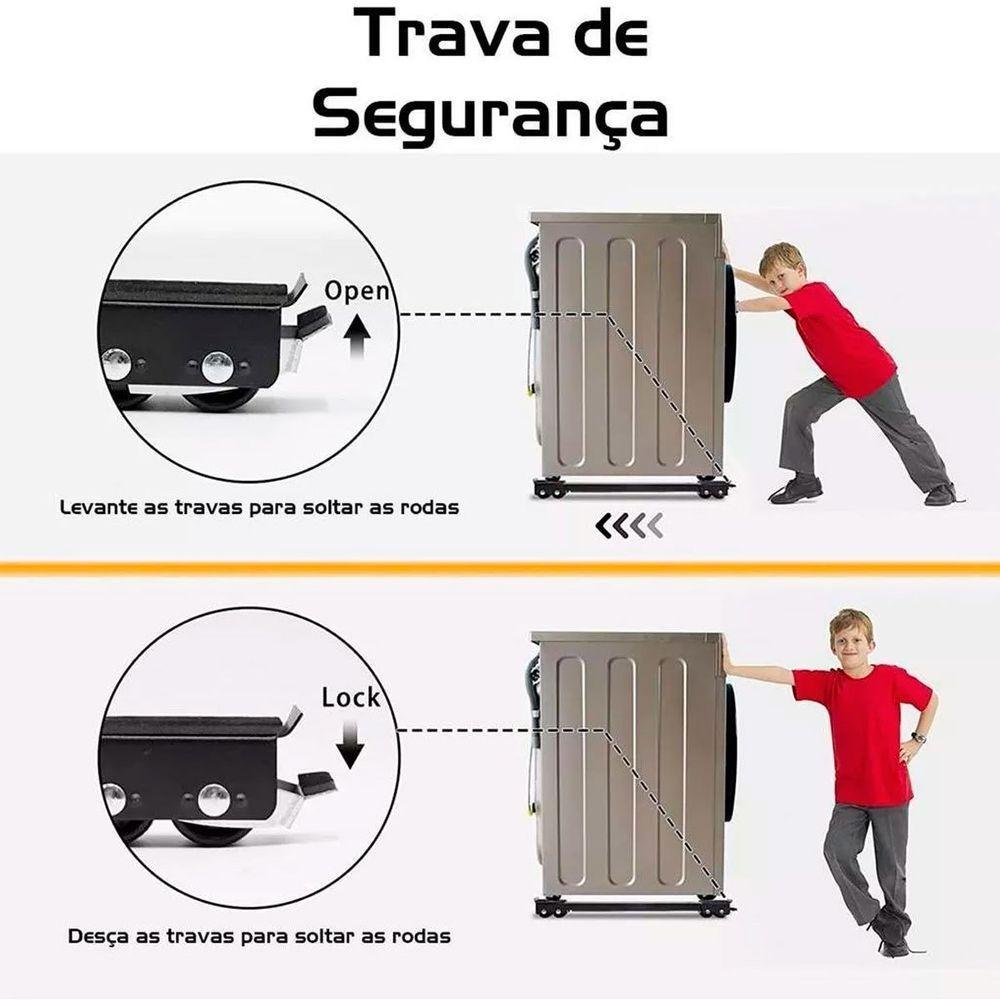 Trava de
Segurança

Open

Levante as travas para soltar as rodas

Lock

Desça as travas para soltar as rodas