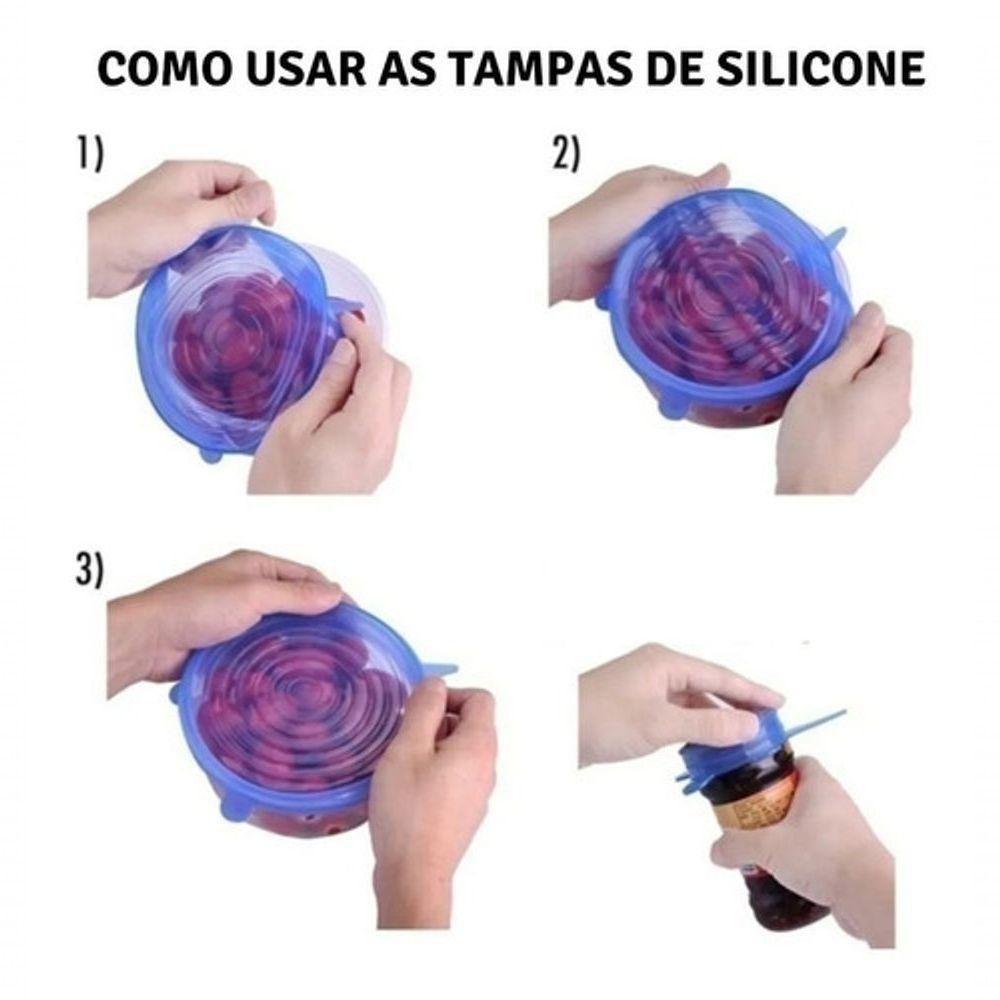 COMO USAR AS TAMPAS DE SILICONE

1)

2)

3)