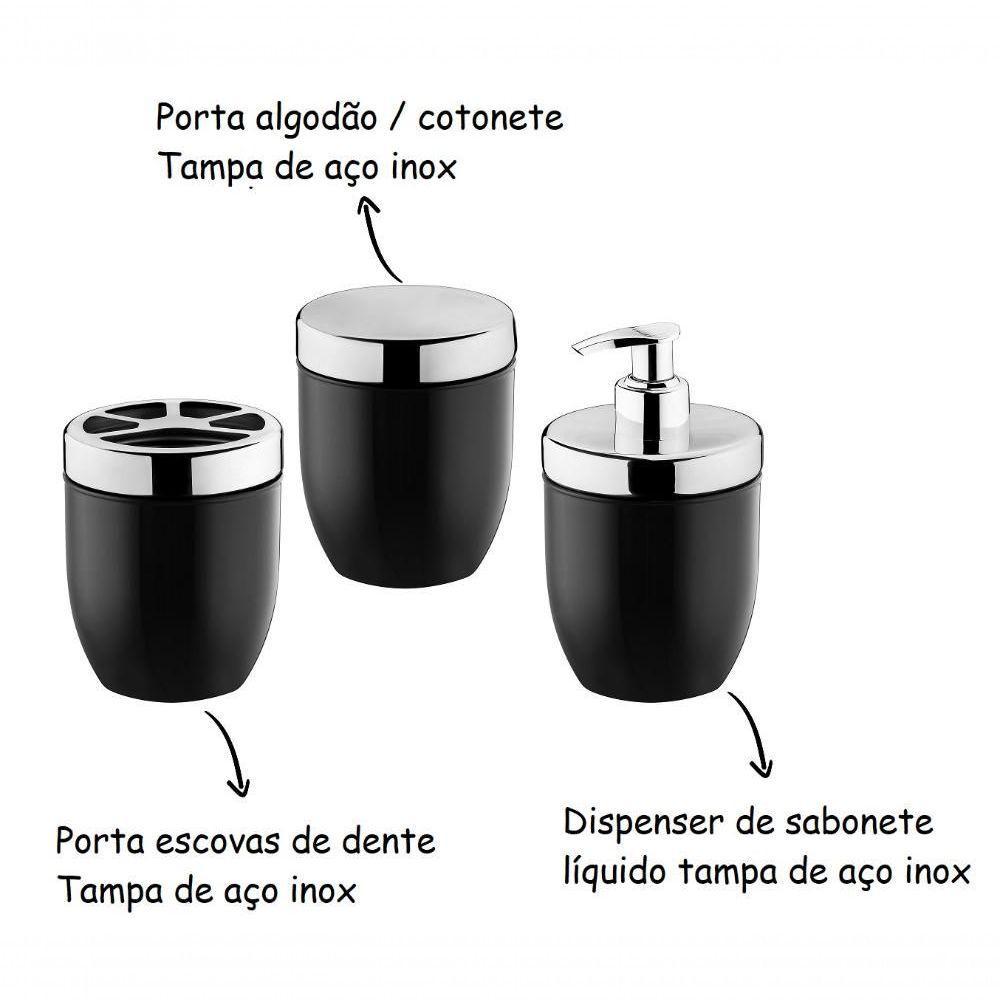 Porta algodão / cotonete
Tampa de aço inox

Porta escovas de dente
Tampa de aço inox

Dispenser de sabonete
líquido tampa de aço inox