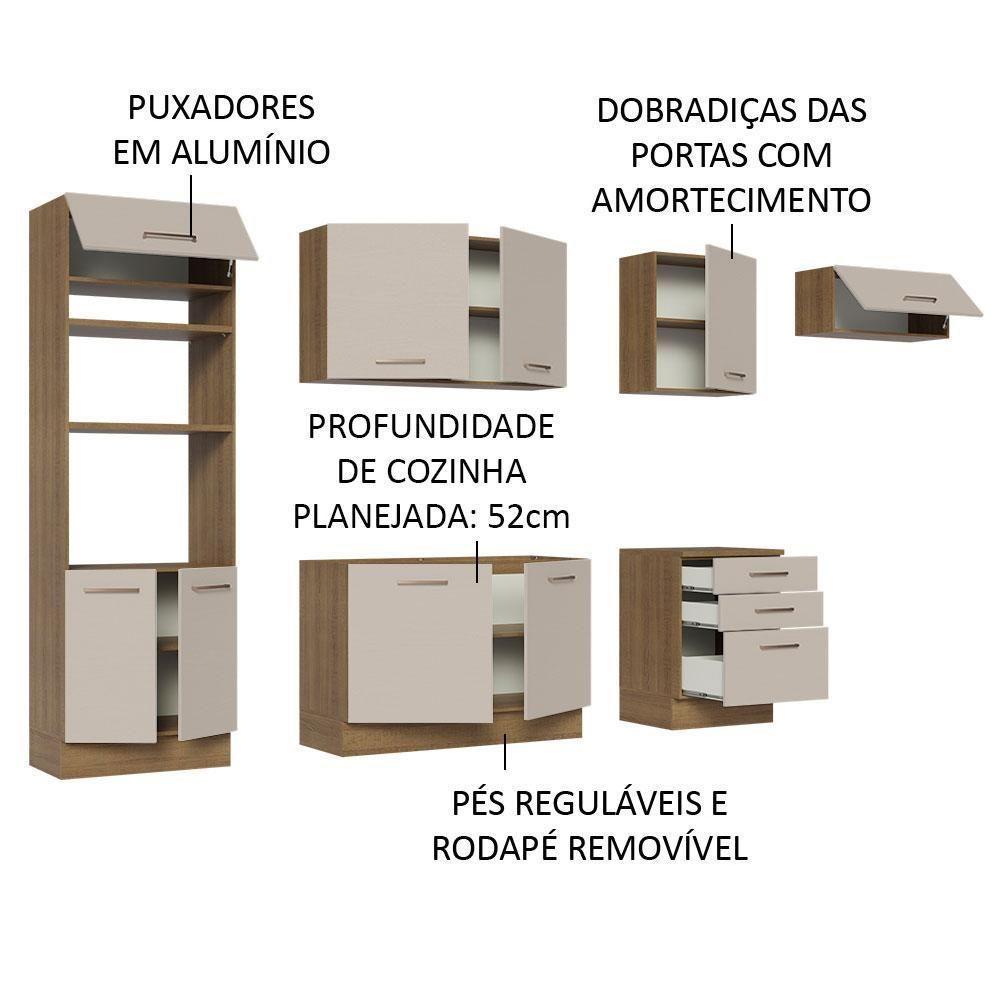 PUXADORES EM ALUMÍNIO

DOBRADIÇAS DAS PORTAS COM AMORTECIMENTO

PROFUNDIDADE DE COZINHA PLANEJADA: 52cm

PÉS REGULÁVEIS E RODAPÉ REMOVÍVEL