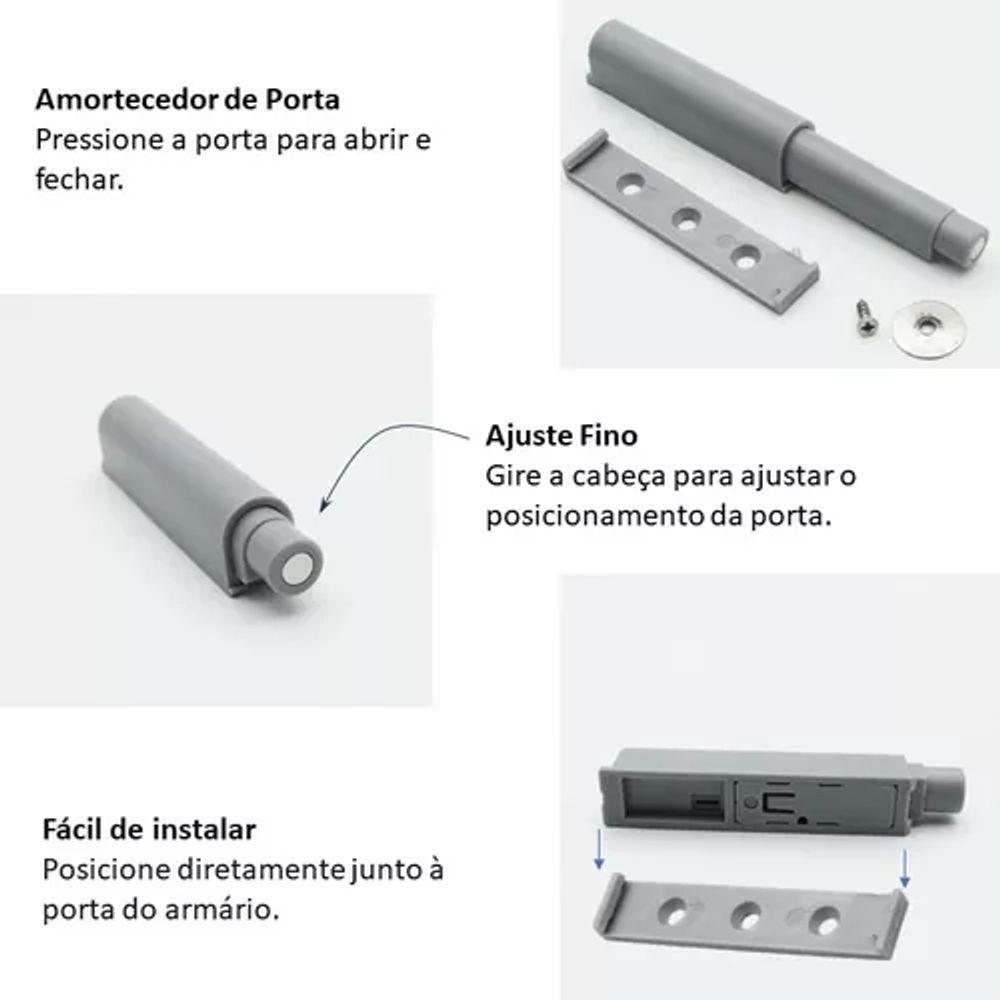 Amortecedor de Porta
Pressione a porta para abrir e fechar.

Ajuste Fino
Gire a cabeça para ajustar o posicionamento da porta.

Fácil de instalar
Posicione diretamente junto à porta do armário.