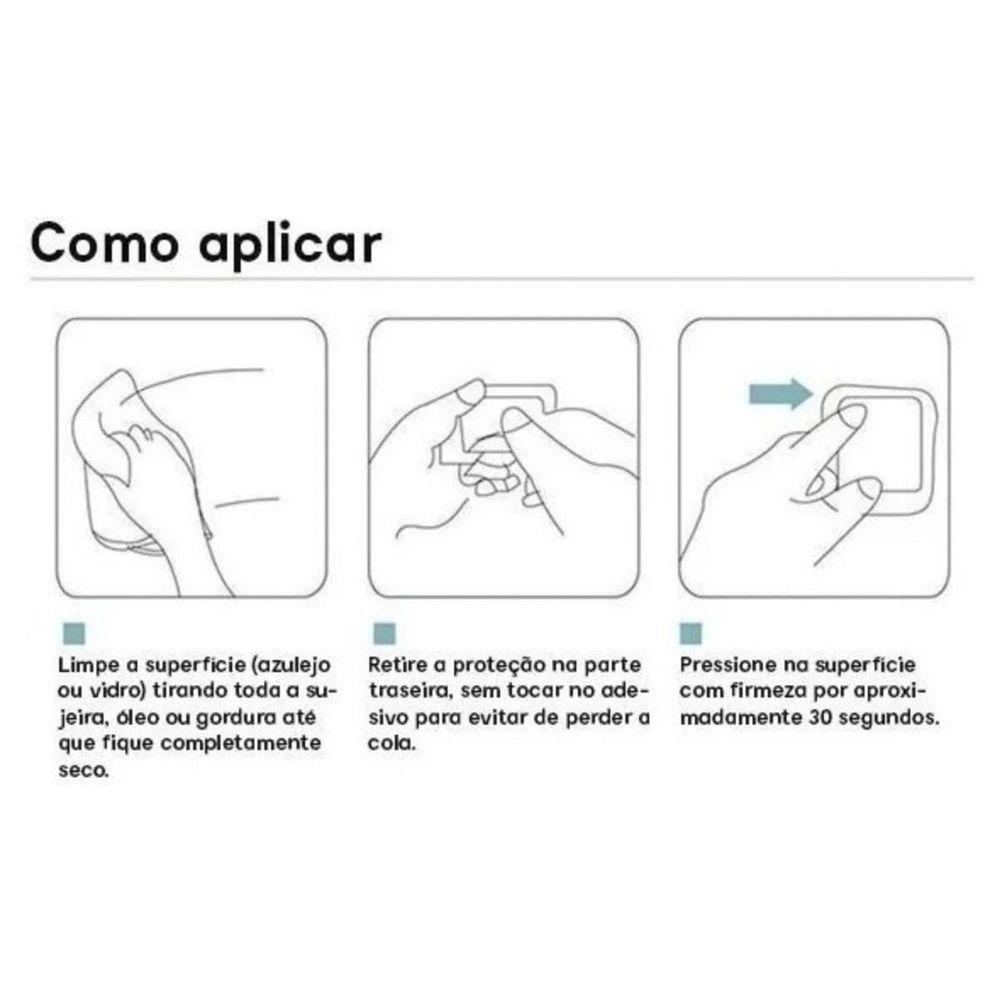 Como aplicar

Limpe a superfície (azulejo ou vidro) tirando toda a sujeira, óleo ou gordura até que fique completamente seco.

Retire a proteção na parte traseira, sem tocar no adesivo para evitar de perder a cola.

Pressione na superfície com firmeza por aproximadamente 30 segundos.