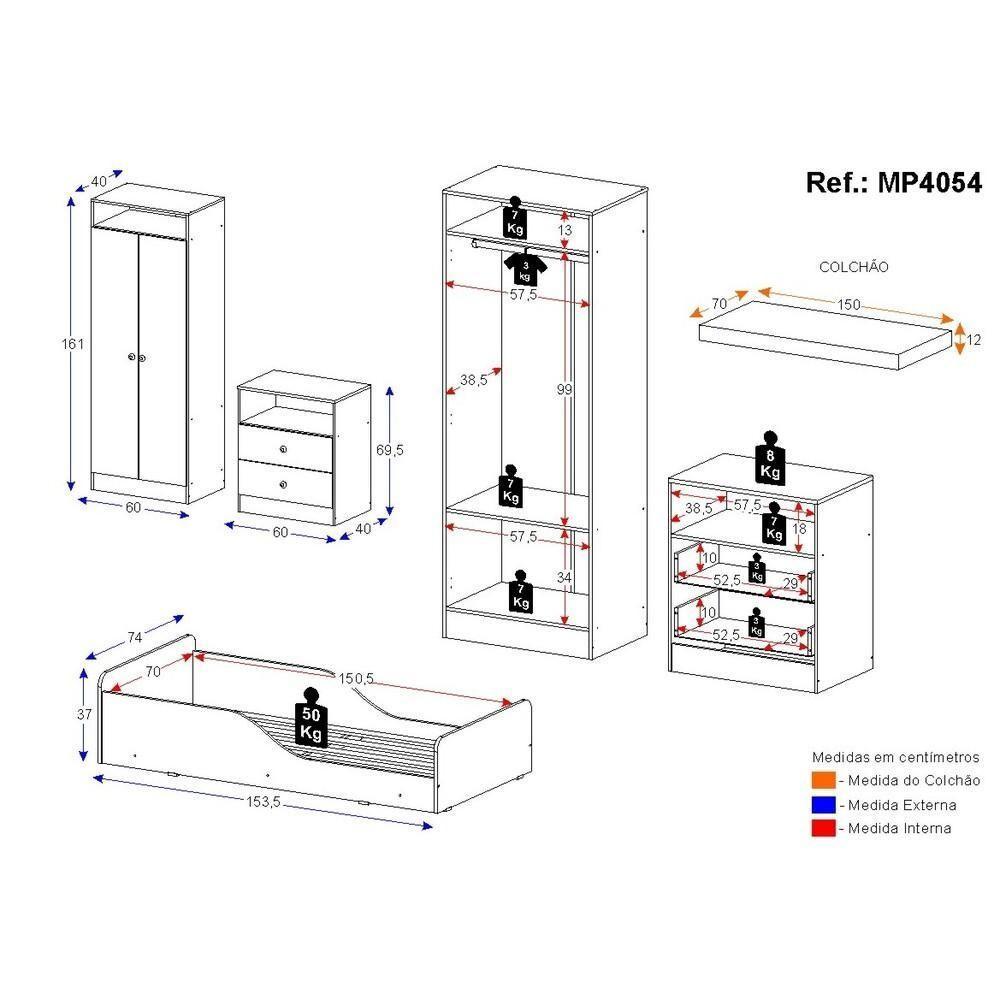 Ref.: MP4054

40
161
60

69,5
60
40

7 Kg
13
3 kg
57,5
38,5
99
7 Kg
57,5
34
7 Kg

COLCHÃO
70
150
12

8 Kg
38,5
57,5
7 Kg
18
10
3 Kg
52,5
29
10
3 Kg
52,5
29

74
70
150,5
37
50 Kg
153,5

Medidas em centímetros
- Medida do Colchão
- Medida Externa
- Medida Interna