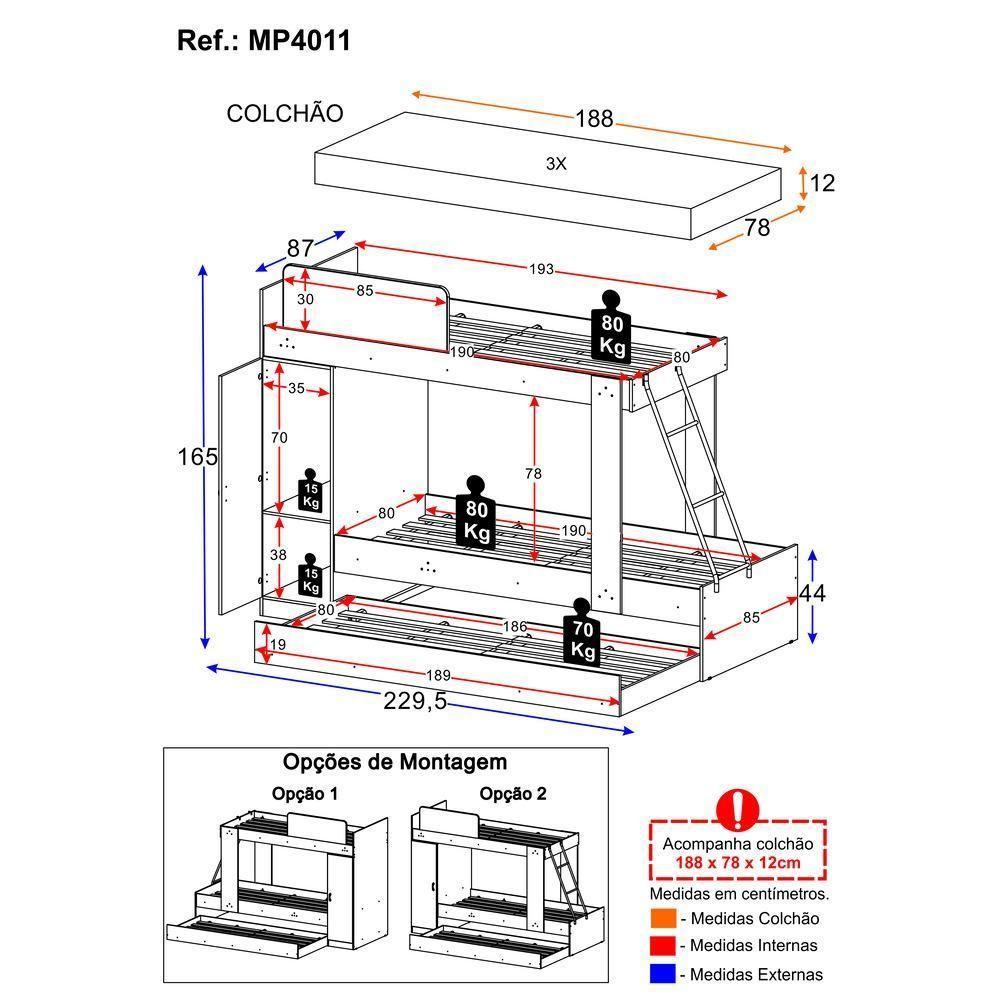 Ref.: MP4011

COLCHÃO

188

3X

12

78

87

193

30

85

80
Kg

190

80

35

70

165

15
Kg

78

80

80
Kg

190

38

15
Kg

44

80

186

70
Kg

85

19

189

229,5

Opções de Montagem

Opção 1

Opção 2

Acompanha colchão
188 x 78 x 12cm

Medidas em centímetros.

- Medidas Colchão

- Medidas Internas

- Medidas Externas