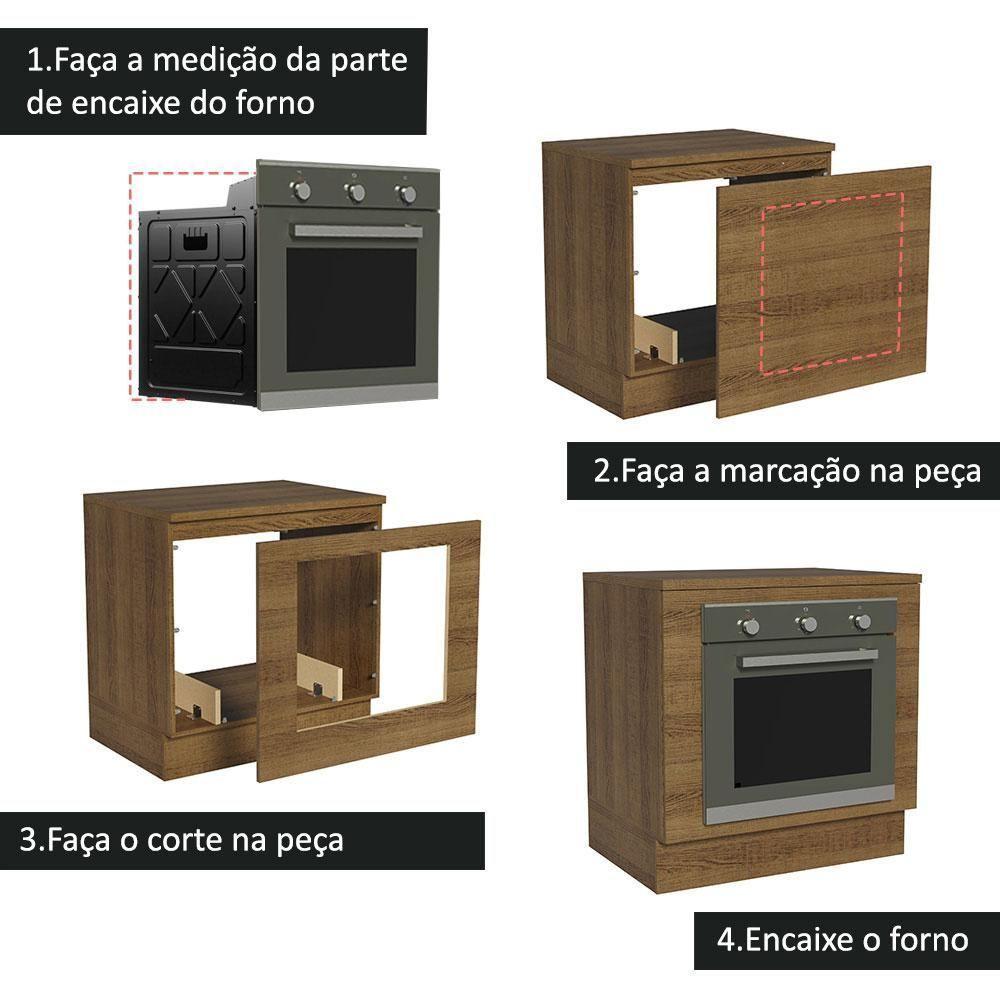 1.Faça a medição da parte de encaixe do forno

2.Faça a marcação na peça

3.Faça o corte na peça

4.Encaixe o forno