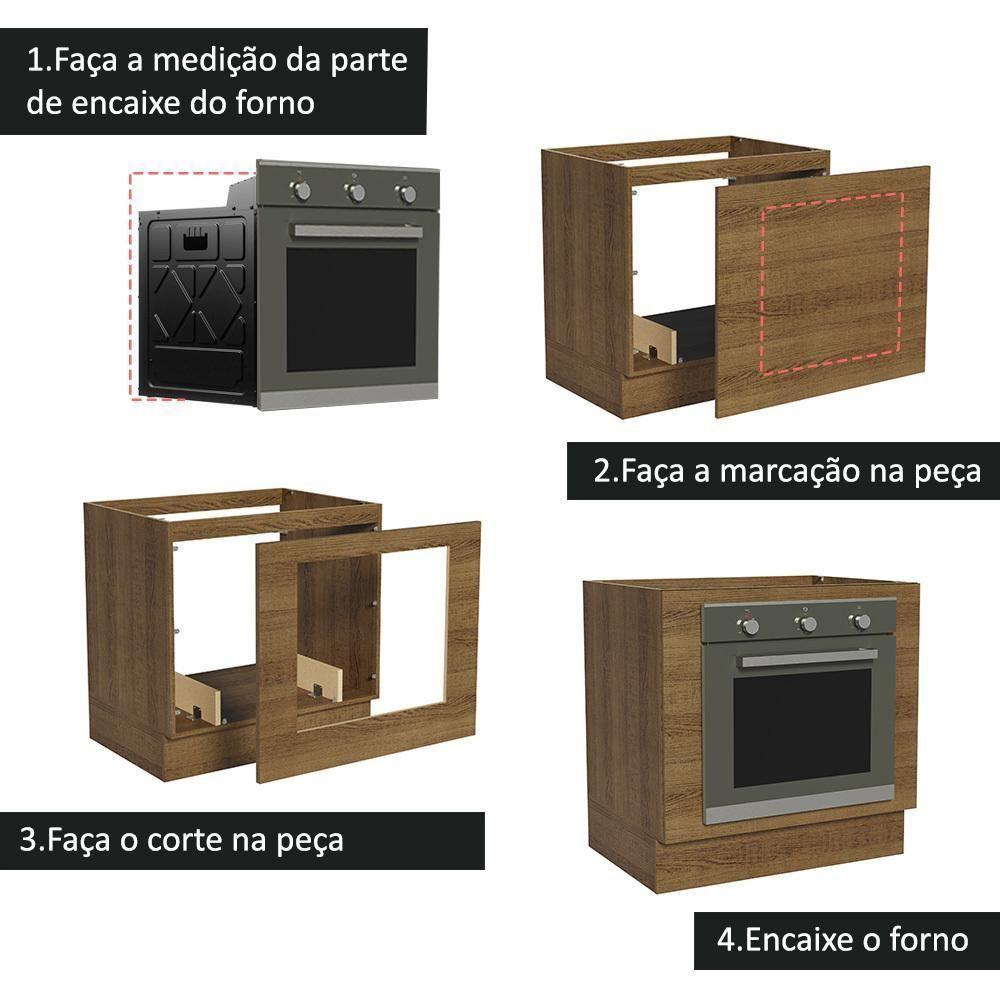 1.Faça a medição da parte de encaixe do forno

2.Faça a marcação na peça

3.Faça o corte na peça

4.Encaixe o forno