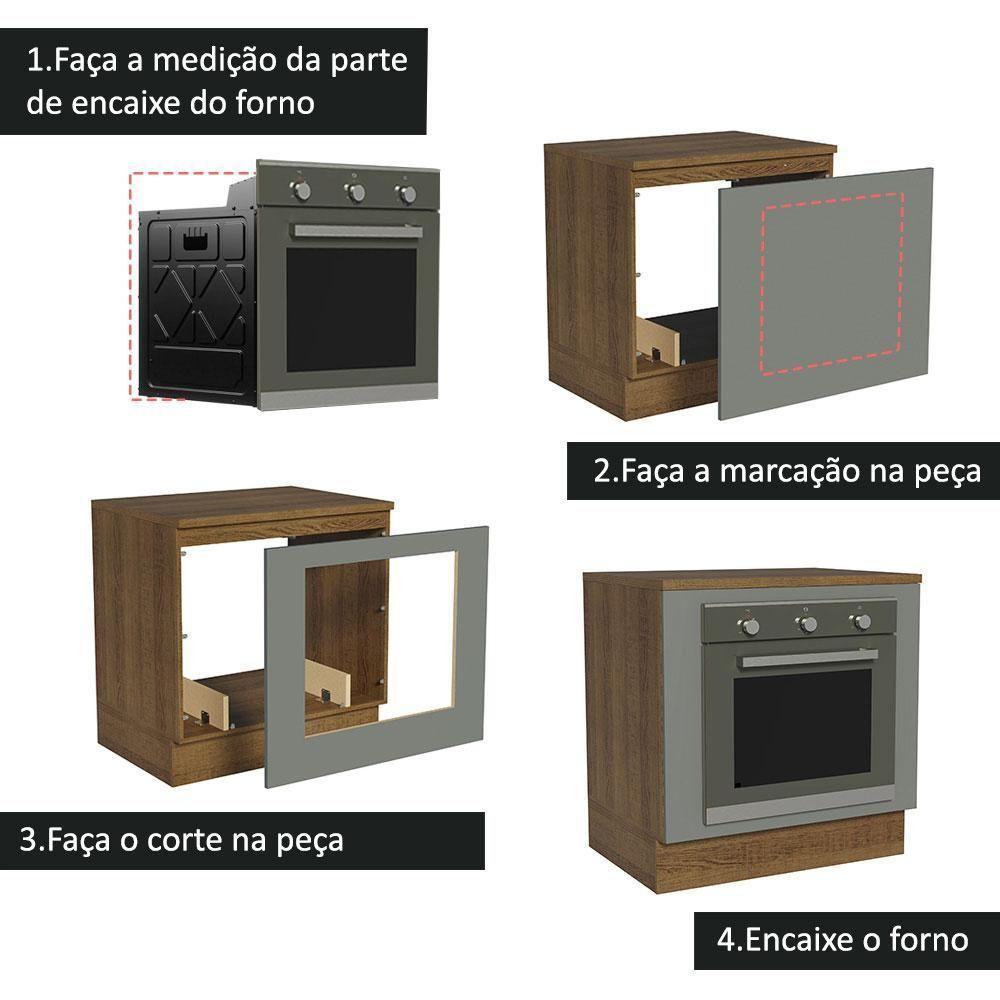 1.Faça a medição da parte de encaixe do forno

2.Faça a marcação na peça

3.Faça o corte na peça

4.Encaixe o forno