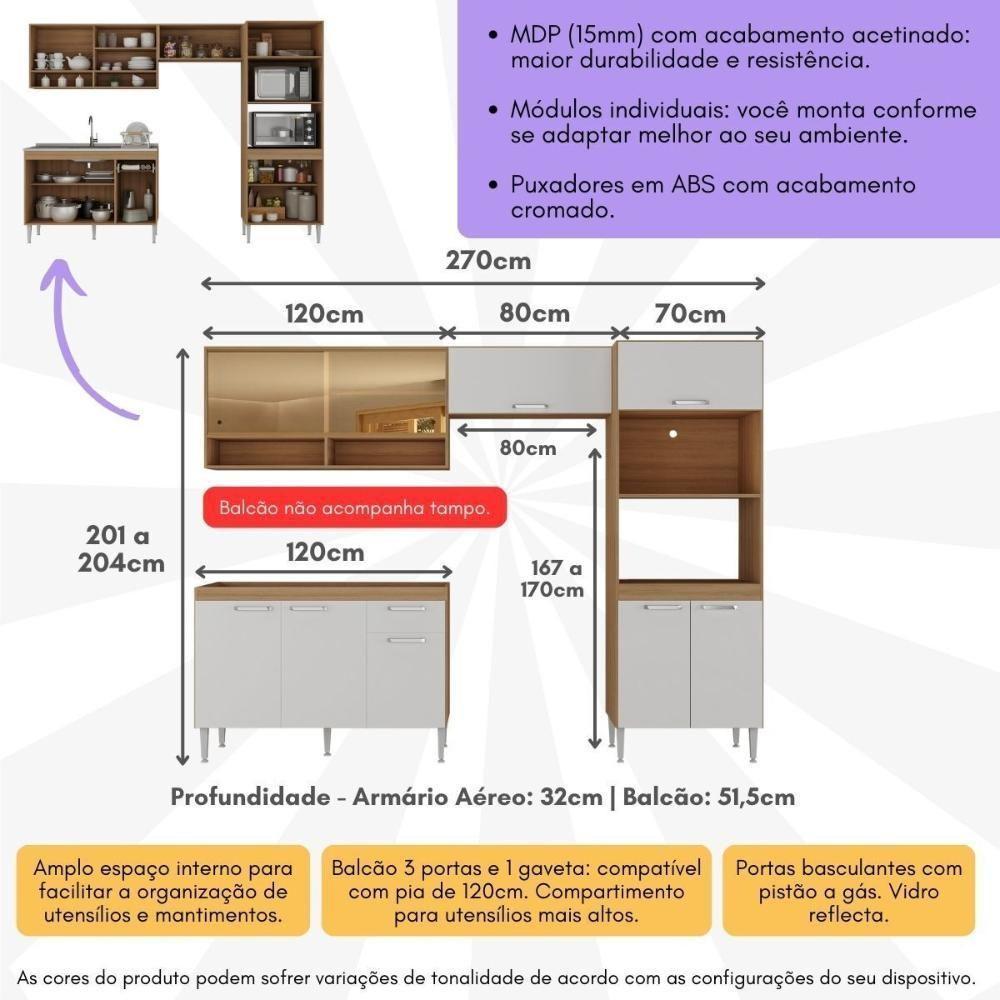 • MDP (15mm) com acabamento acetinado: maior durabilidade e resistência.

• Módulos individuais: você monta conforme se adaptar melhor ao seu ambiente.

• Puxadores em ABS com acabamento cromado.

270cm

120cm

80cm

70cm

80cm

Balcão não acompanha tampo.

201 a 204cm

120cm

167 a 170cm

Profundidade - Armário Aéreo: 32cm | Balcão: 51,5cm

Amplo espaço interno para facilitar a organização de utensílios e mantimentos.

Balcão 3 portas e 1 gaveta: compatível com pia de 120cm. Compartimento para utensílios mais altos.

Portas basculantes com pistão a gás. Vidro reflecta.

As cores do produto podem sofrer variações de tonalidade de acordo com as configurações do seu dispositivo.