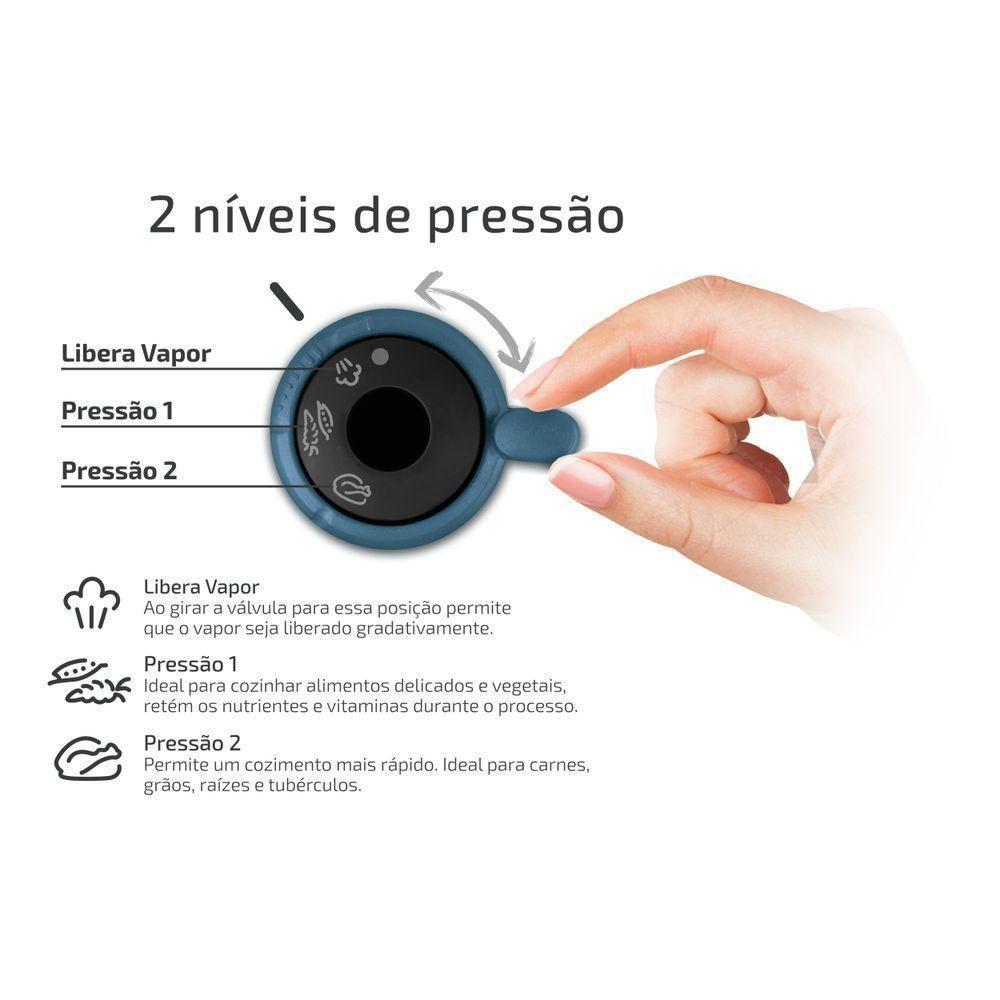 2 níveis de pressão

Libera Vapor

Pressão 1

Pressão 2

Libera Vapor
Ao girar a válvula para essa posição permite que o vapor seja liberado gradativamente.

Pressão 1
Ideal para cozinhar alimentos delicados e vegetais, retém os nutrientes e vitaminas durante o processo.

Pressão 2
Permite um cozimento mais rápido. Ideal para carnes, grãos, raízes e tubérculos.