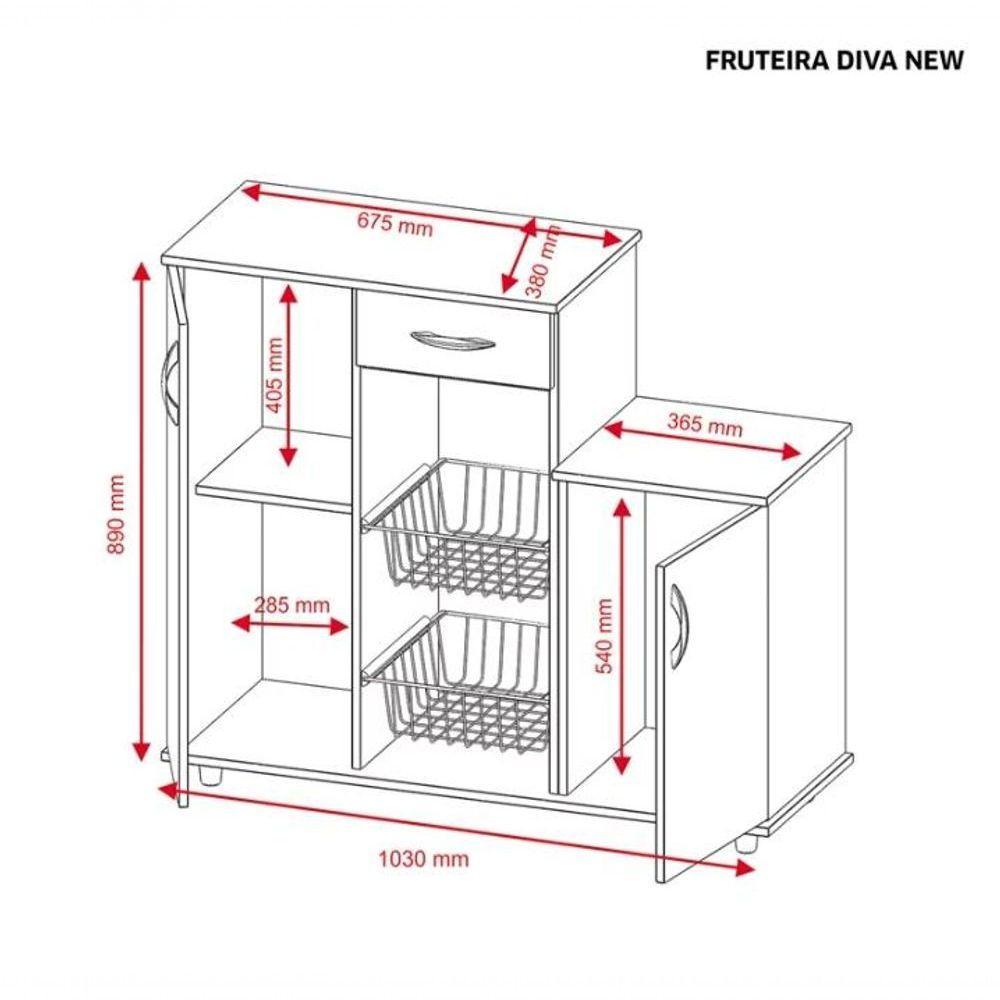 FRUTEIRA DIVA NEW

675 mm

380 mm

405 mm

365 mm

890 mm

285 mm

540 mm

1030 mm