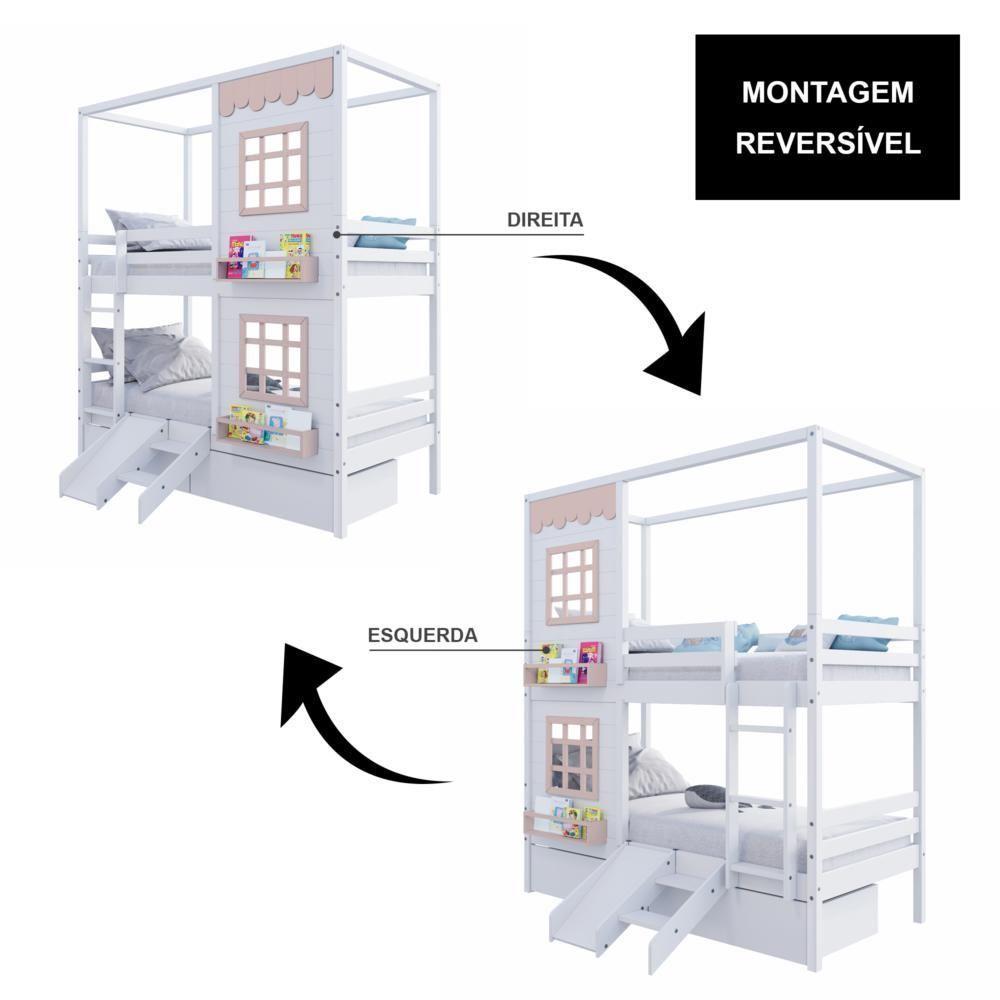 MONTAGEM
REVERSÍVEL

DIREITA

ESQUERDA