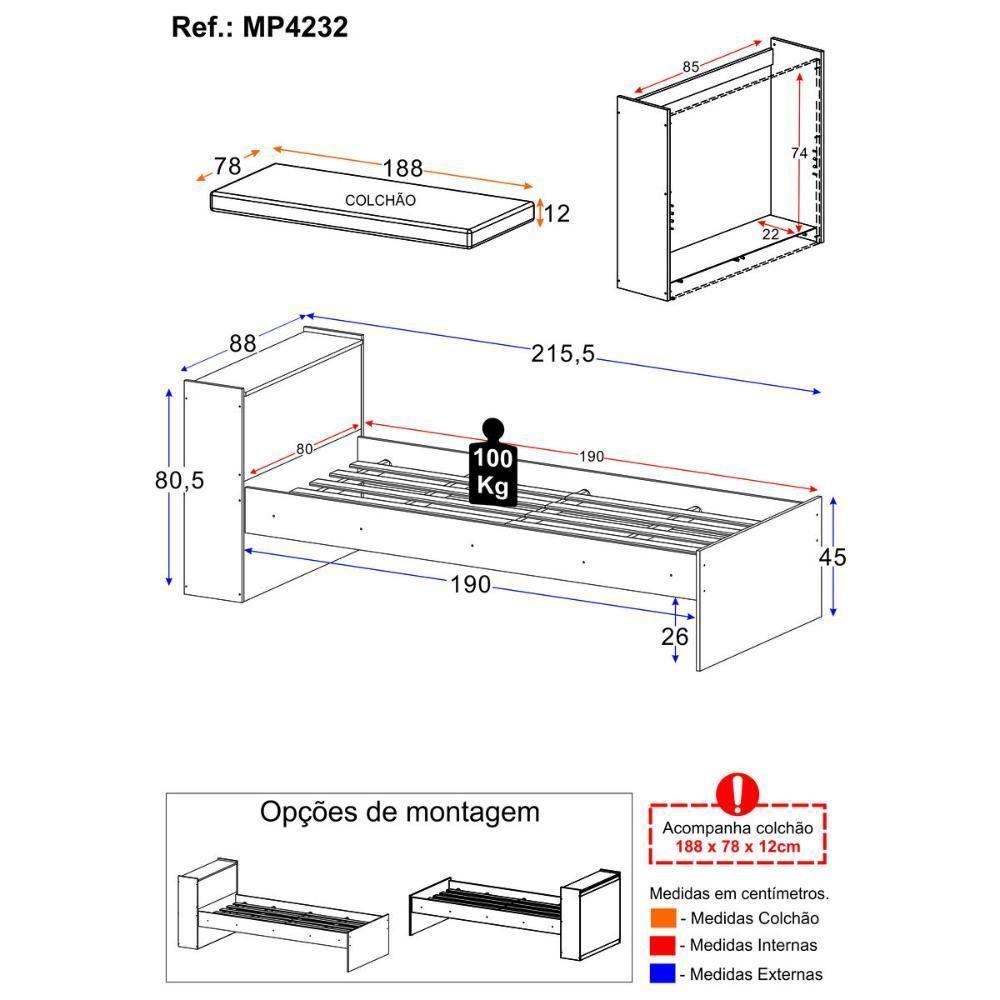 Ref.: MP4232

78
188
COLCHÃO
12

85
74
22

88
215,5
80,5
80
100 Kg
190
190
45
26

Opções de montagem

Acompanha colchão
188 x 78 x 12cm

Medidas em centímetros.
- Medidas Colchão
- Medidas Internas
- Medidas Externas