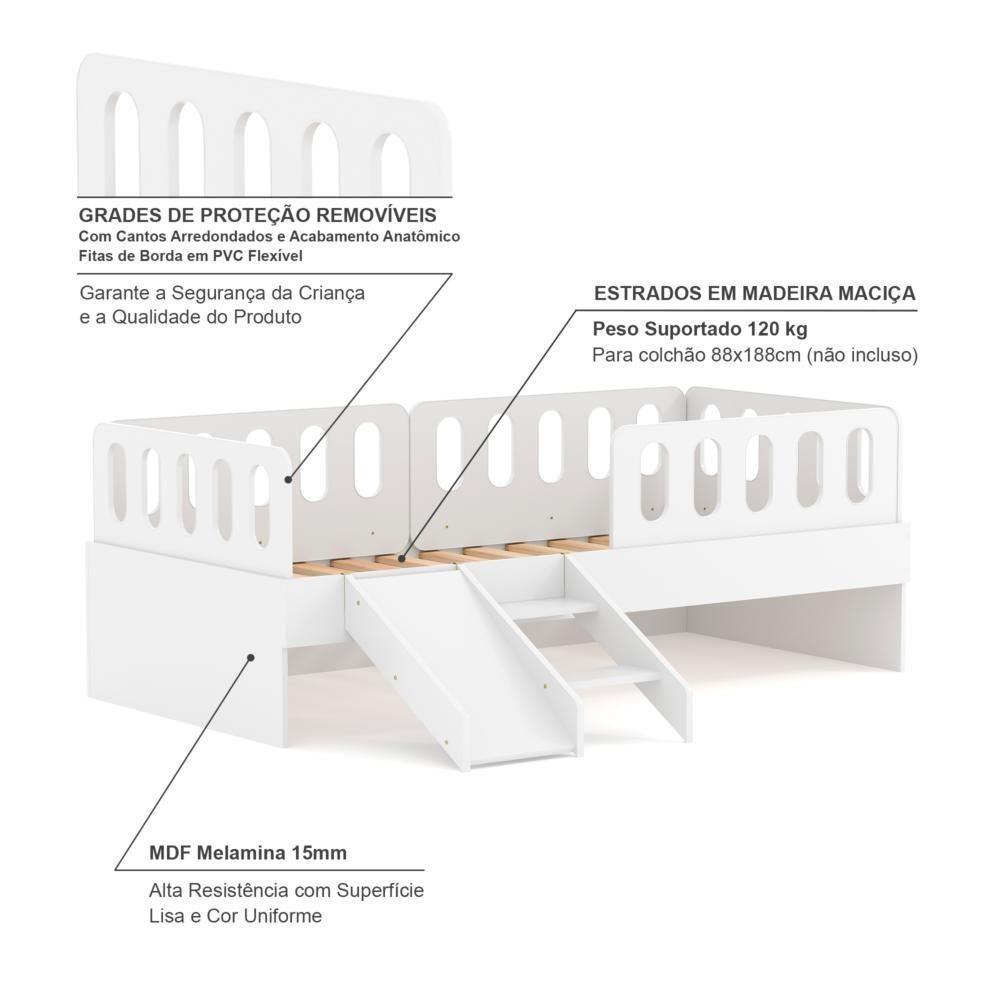 GRADES DE PROTEÇÃO REMOVÍVEIS
Com Cantos Arredondados e Acabamento Anatômico
Fitas de Borda em PVC Flexível

Garante a Segurança da Criança e a Qualidade do Produto

ESTRADOS EM MADEIRA MACIÇA
Peso Suportado 120 kg
Para colchão 88x188cm (não incluso)

MDF Melamina 15mm

Alta Resistência com Superfície Lisa e Cor Uniforme