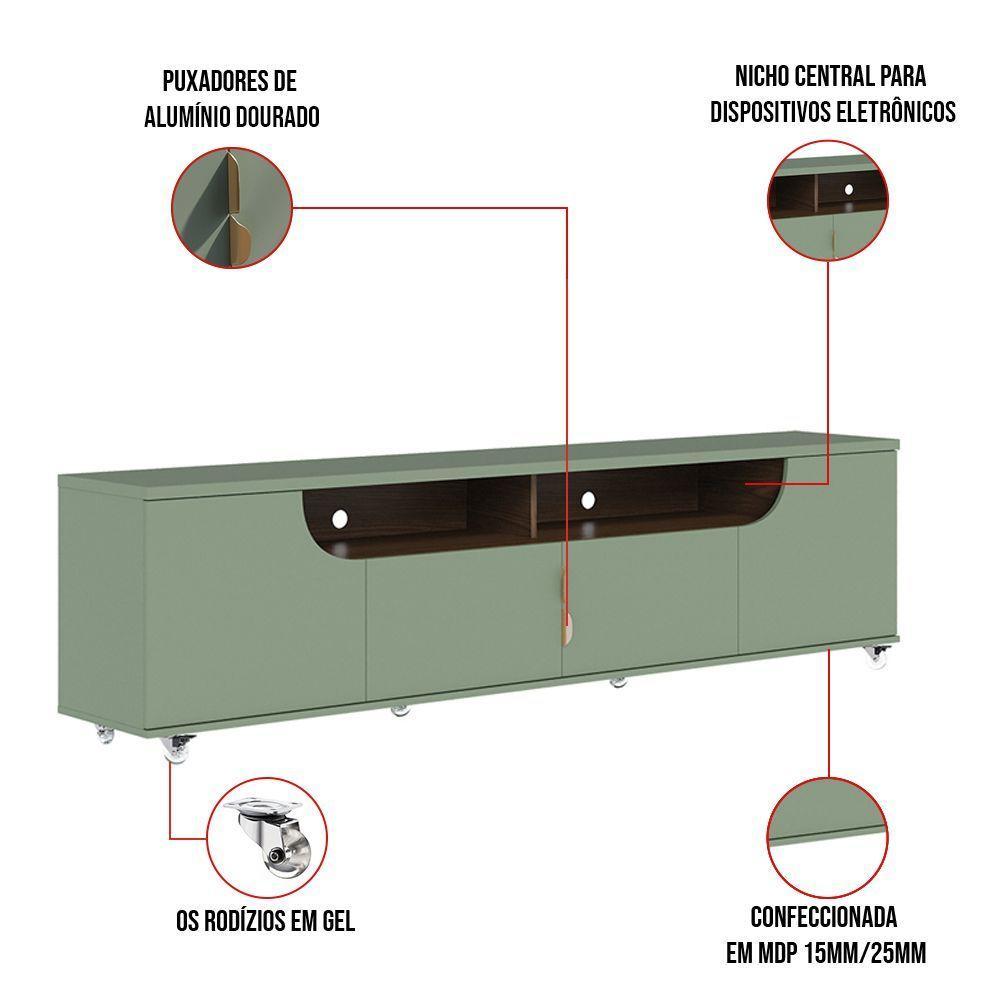 PUXADORES DE ALUMÍNIO DOURADO

NICHO CENTRAL PARA DISPOSITIVOS ELETRÔNICOS

OS RODÍZIOS EM GEL

CONFECCIONADA EM MDP 15MM/25MM