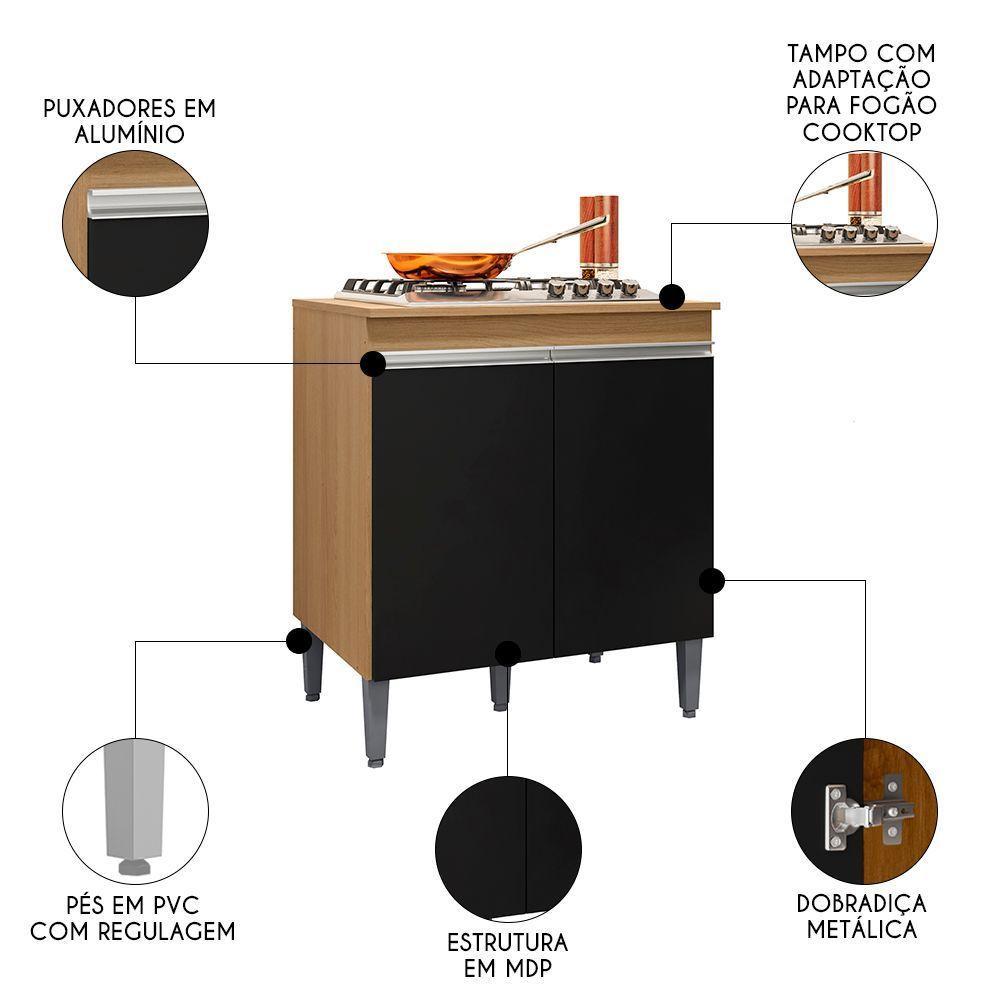 PUXADORES EM ALUMÍNIO

TAMPO COM ADAPTAÇÃO PARA FOGÃO COOKTOP

PÉS EM PVC COM REGULAGEM

ESTRUTURA EM MDP

DOBRADIÇA METÁLICA