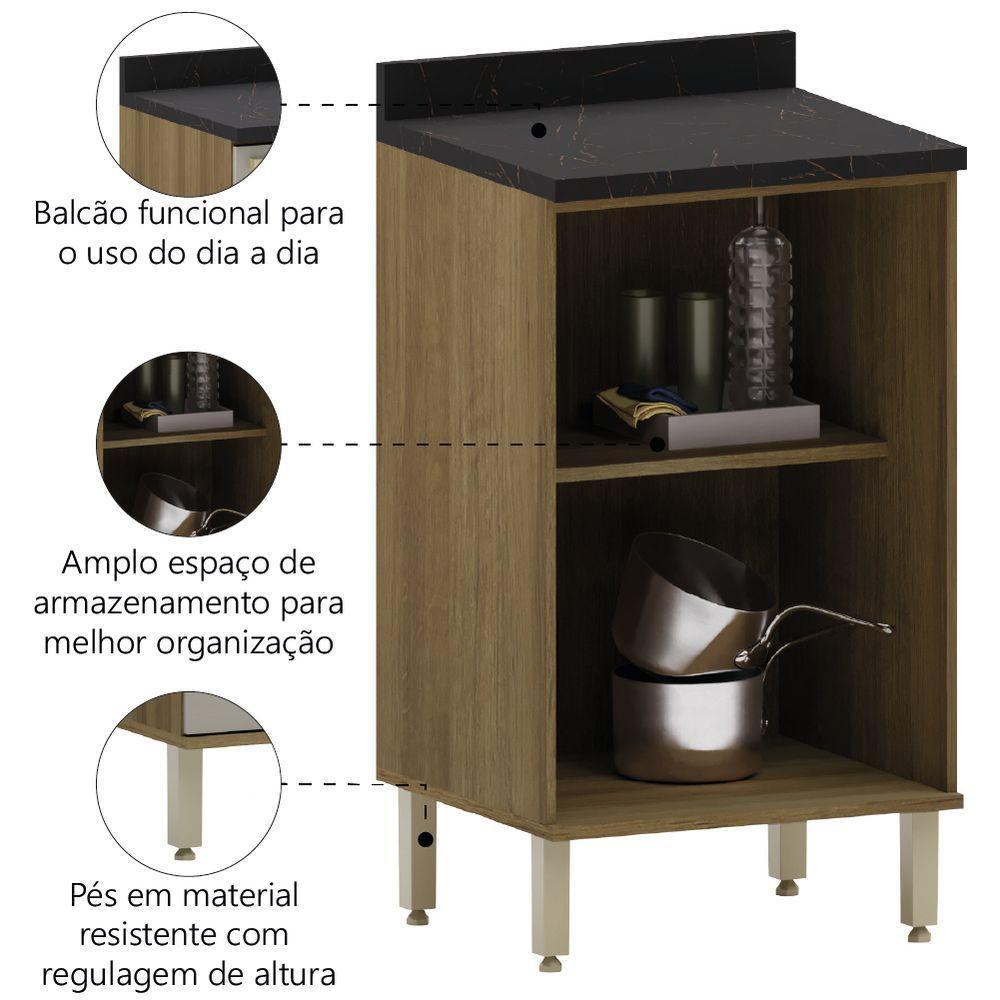 Balcão funcional para o uso do dia a dia

Amplo espaço de armazenamento para melhor organização

Pés em material resistente com regulagem de altura