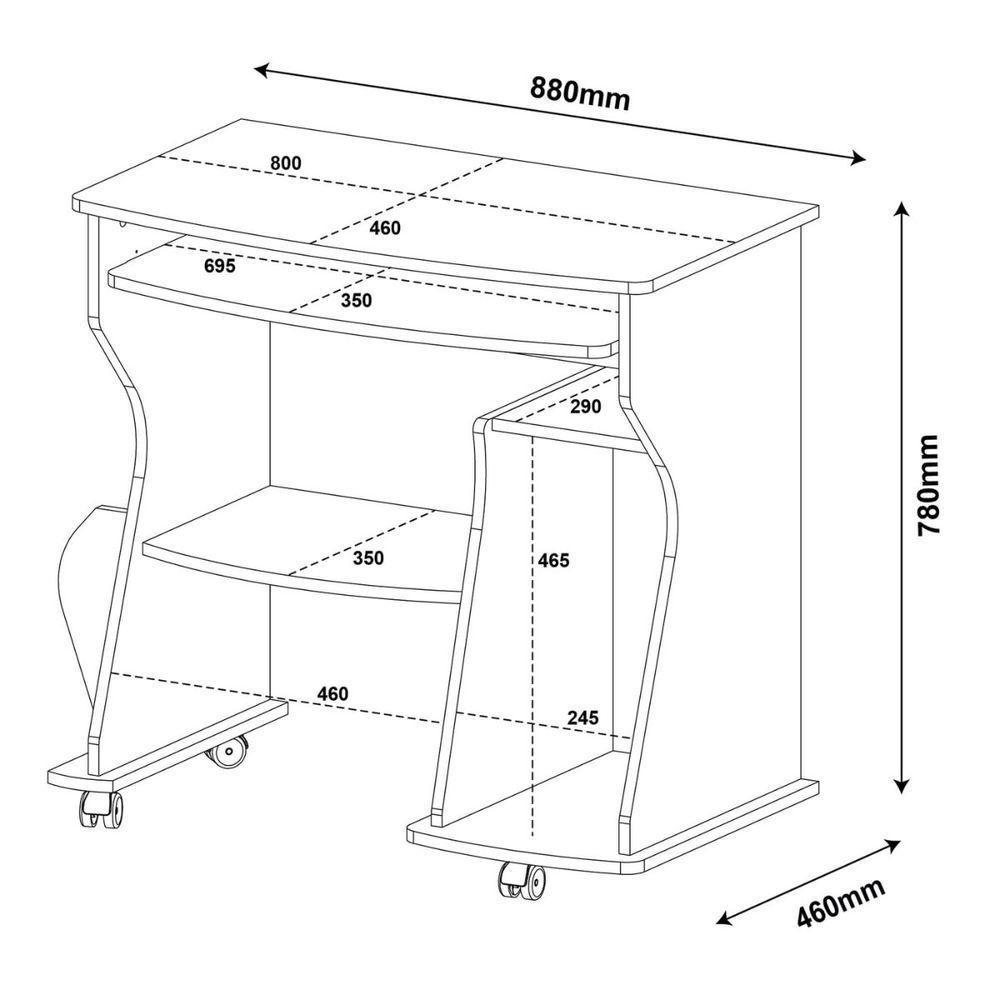 880mm
800
460
695
350
290
780mm
350
465
460
245
460mm