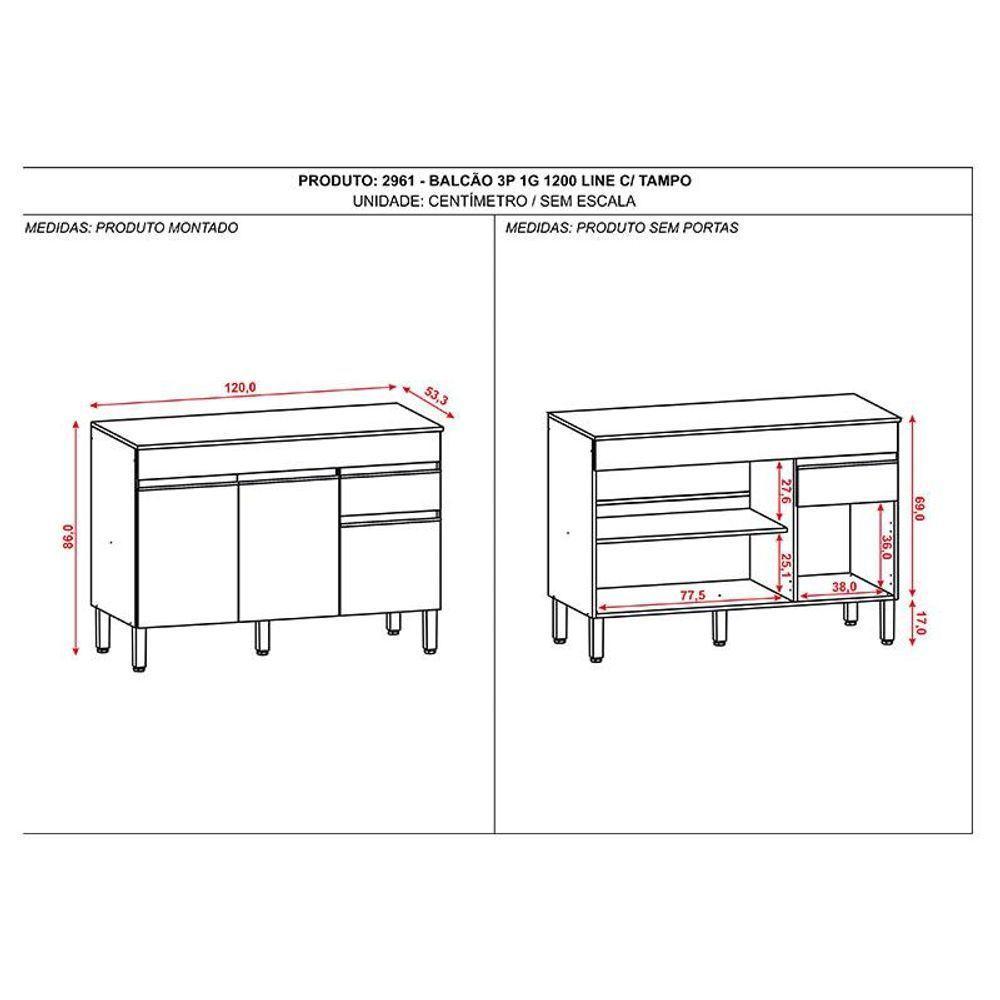 PRODUTO: 2961 - BALCÃO 3P 1G 1200 LINE C/ TAMPO
UNIDADE: CENTÍMETRO / SEM ESCALA

MEDIDAS: PRODUTO MONTADO

120,0
53,3
86,0

MEDIDAS: PRODUTO SEM PORTAS

27,6
25,1
77,5
36,0
38,0
69,0
17,0