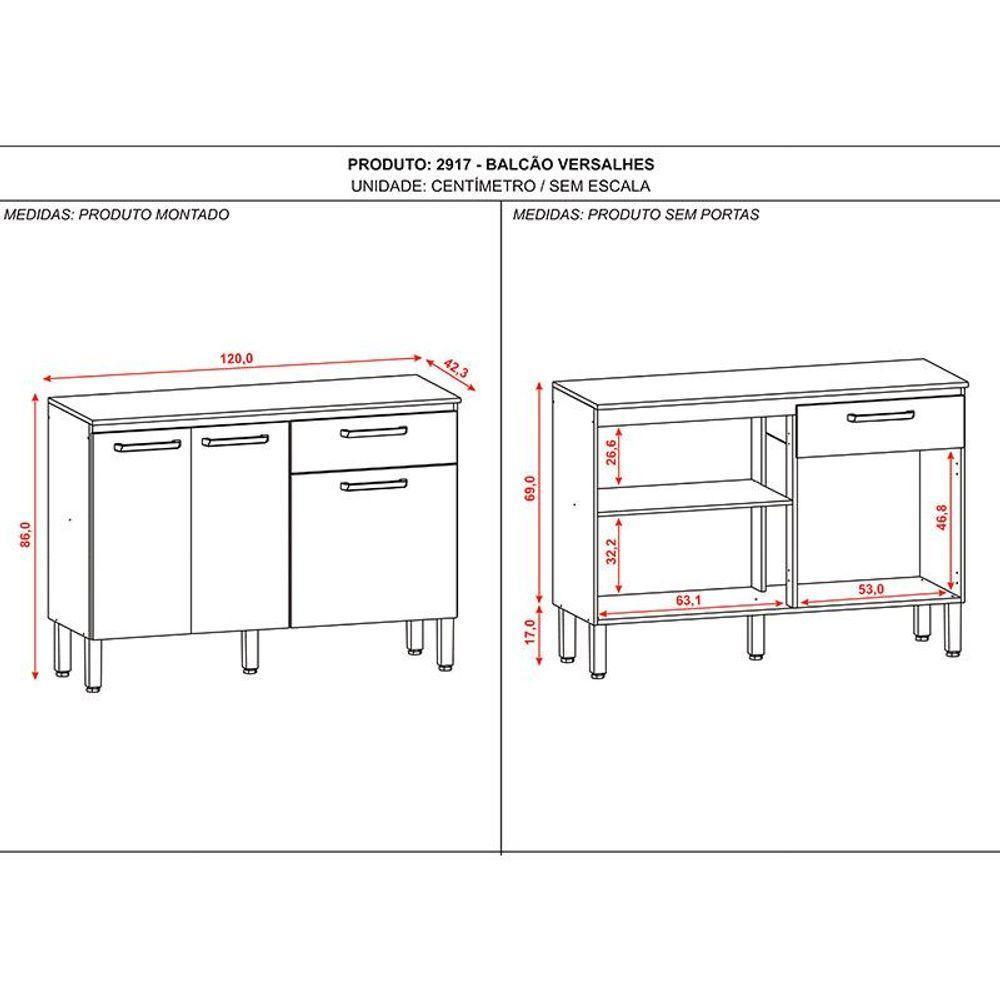 PRODUTO: 2917 - BALCÃO VERSALHES
UNIDADE: CENTÍMETRO / SEM ESCALA

MEDIDAS: PRODUTO MONTADO

120,0

42,3

86,0

MEDIDAS: PRODUTO SEM PORTAS

69,0

17,0

26,6

32,2

46,8

63,1

53,0