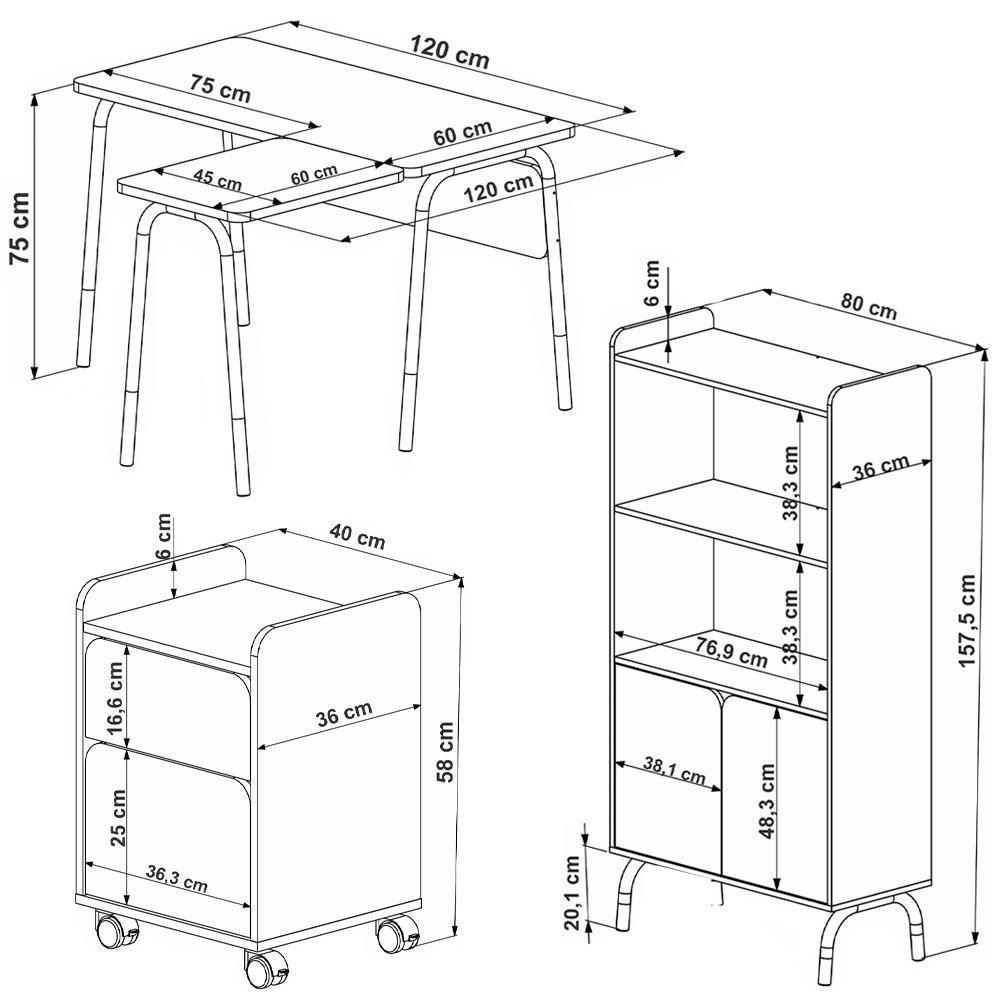 120 cm
75 cm
60 cm
45 cm
60 cm
120 cm
75 cm
6 cm
80 cm
38,3 cm
36 cm
38,3 cm
76,9 cm
157,5 cm
38,1 cm
48,3 cm
20,1 cm
6 cm
40 cm
16,6 cm
36 cm
58 cm
25 cm
36,3 cm